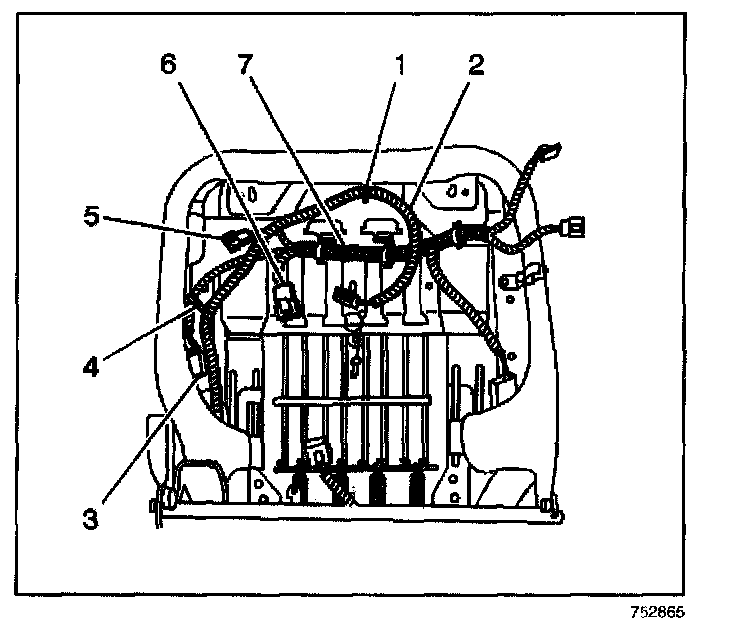 6
7
1
2
5
4
3
752865