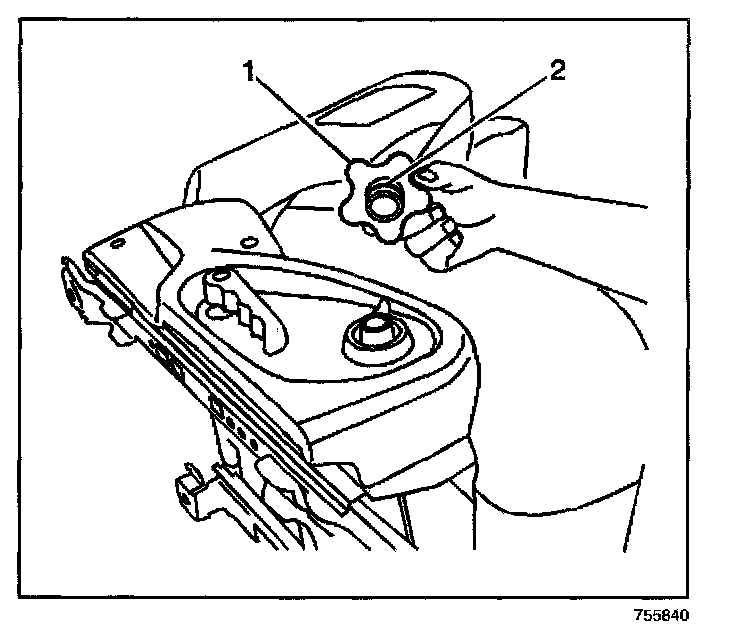 1
2
755840