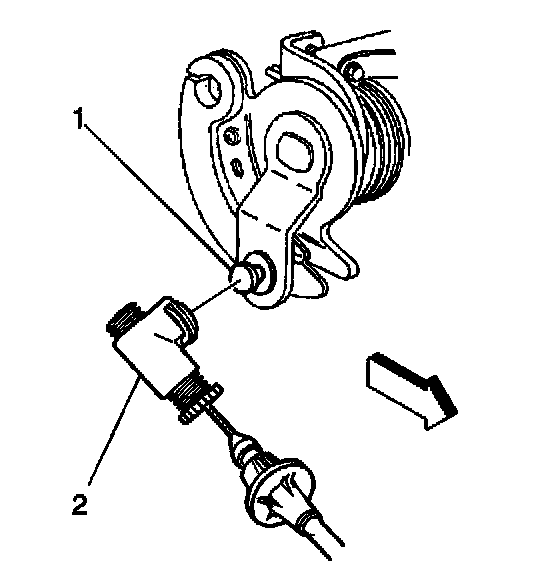 1

2