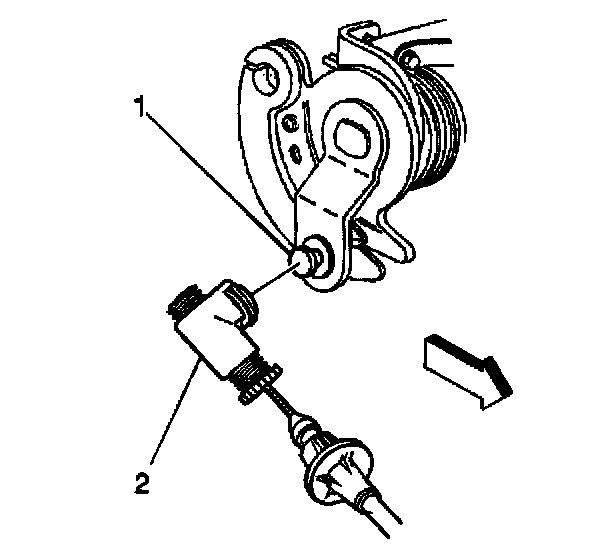 1

2