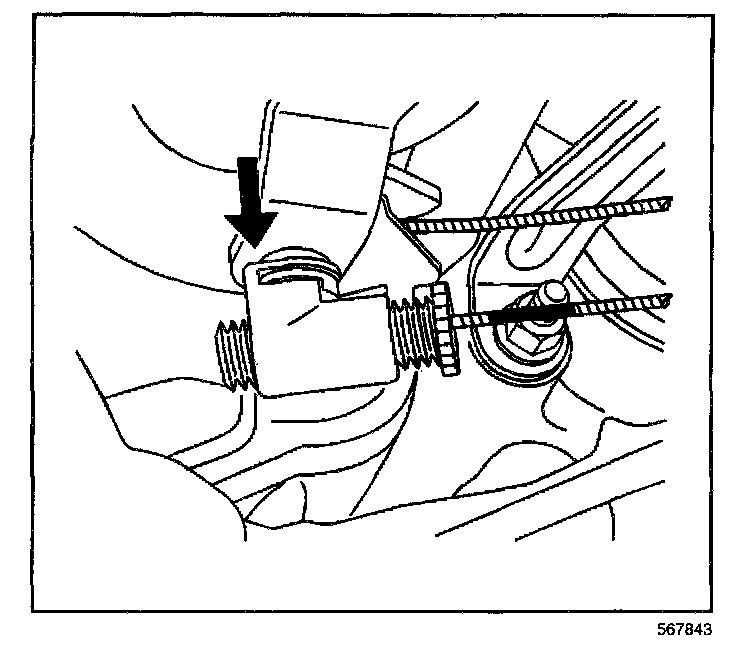 567843