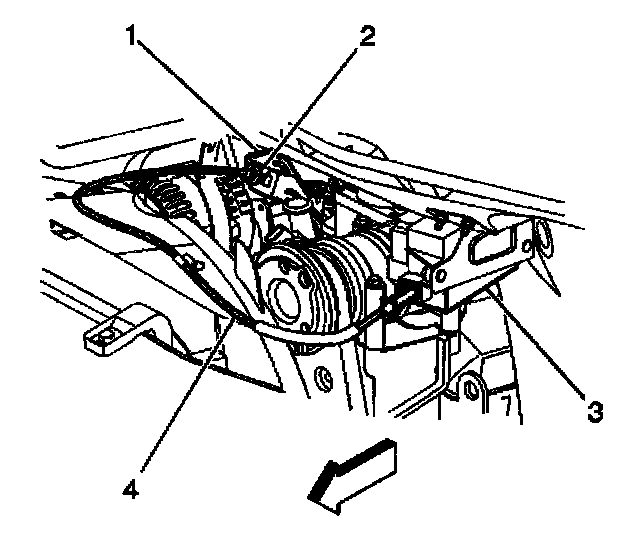 1
2
3
4