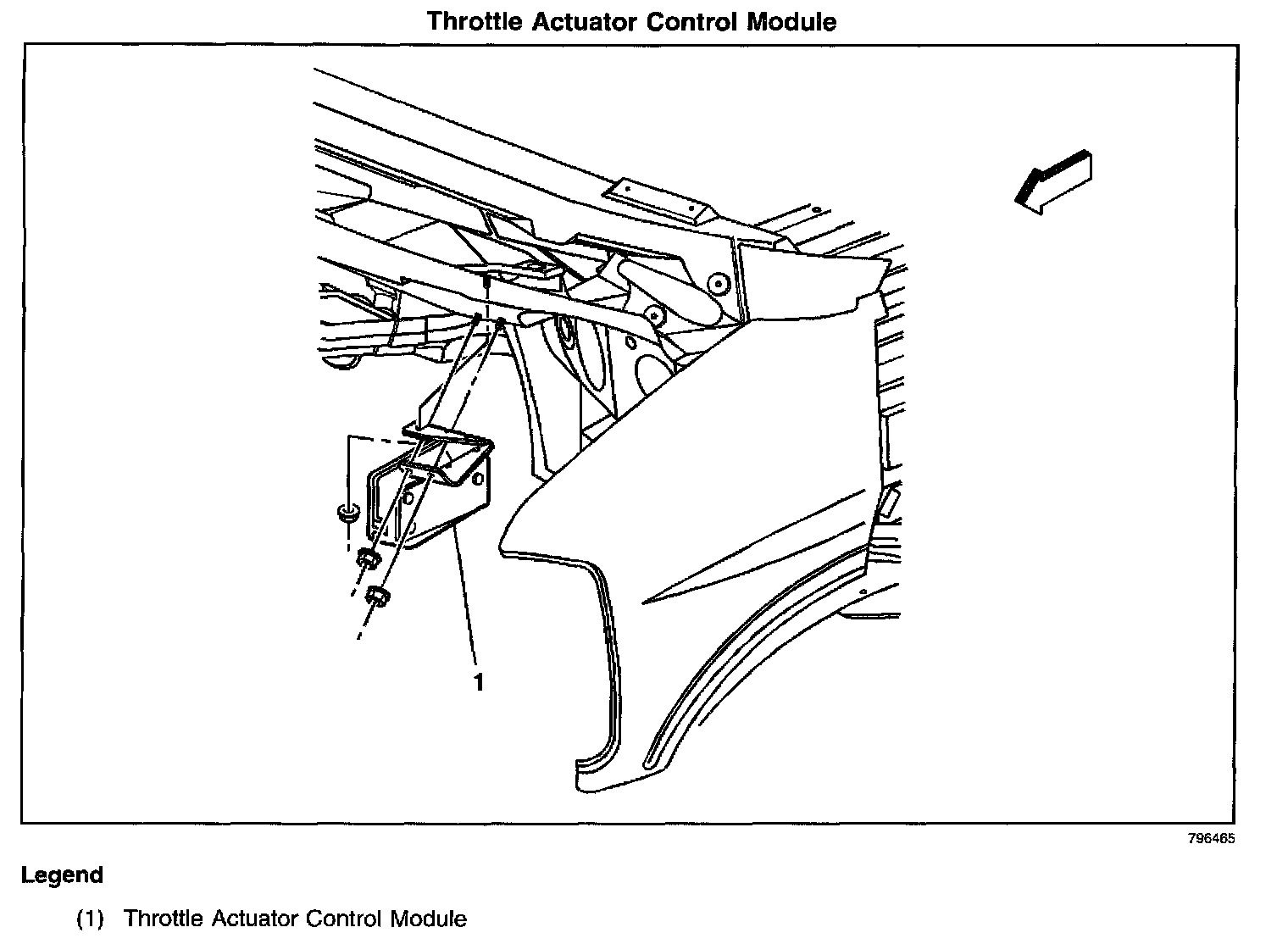 Throttle Actuator Control Module

1

796465

Legend

(1) Throttle Actuator Control Module