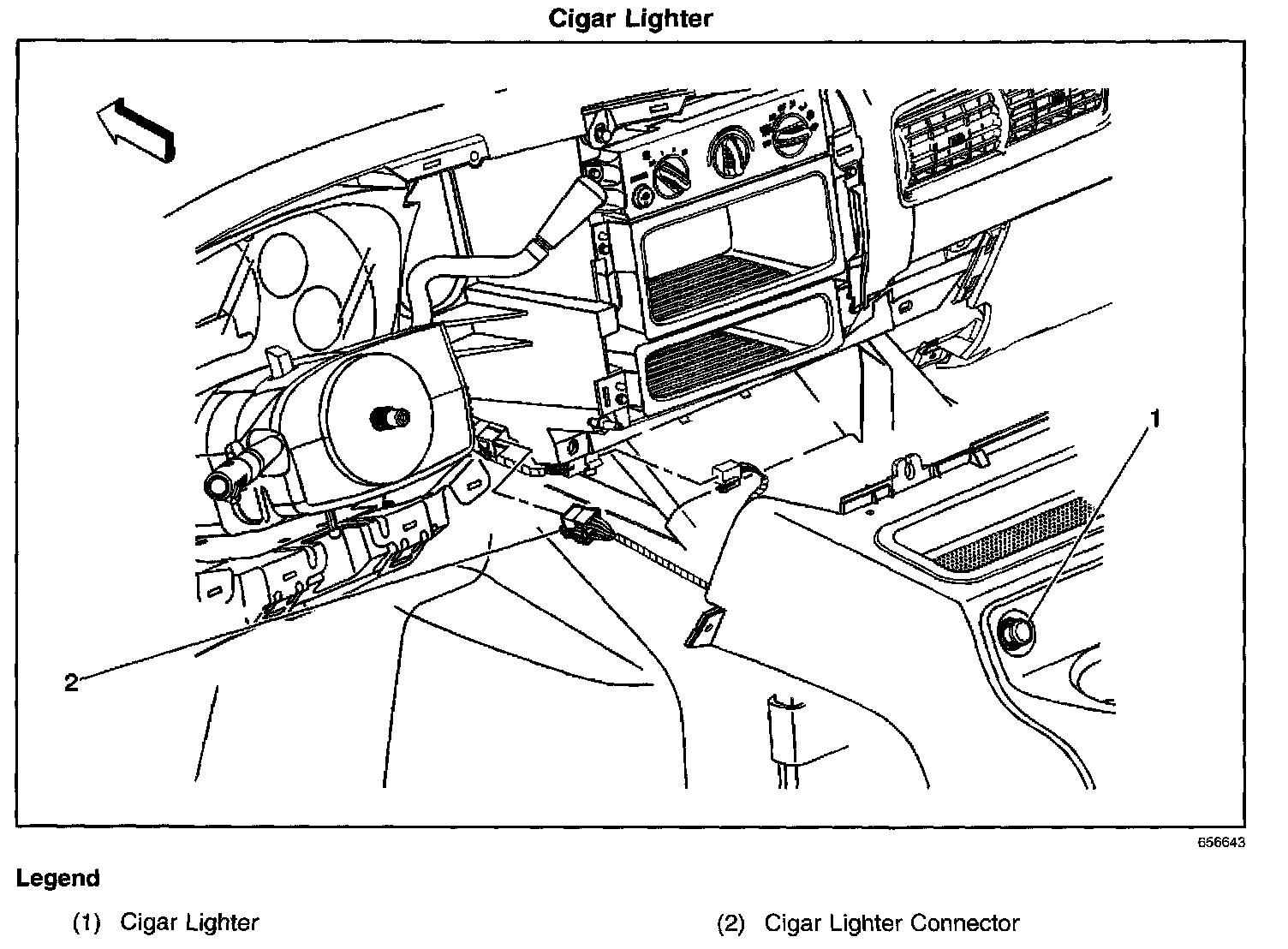 Cigar Lighter

1

2

656643

Legend

(1) Cigar Lighter

(2) Cigar Lighter Connector