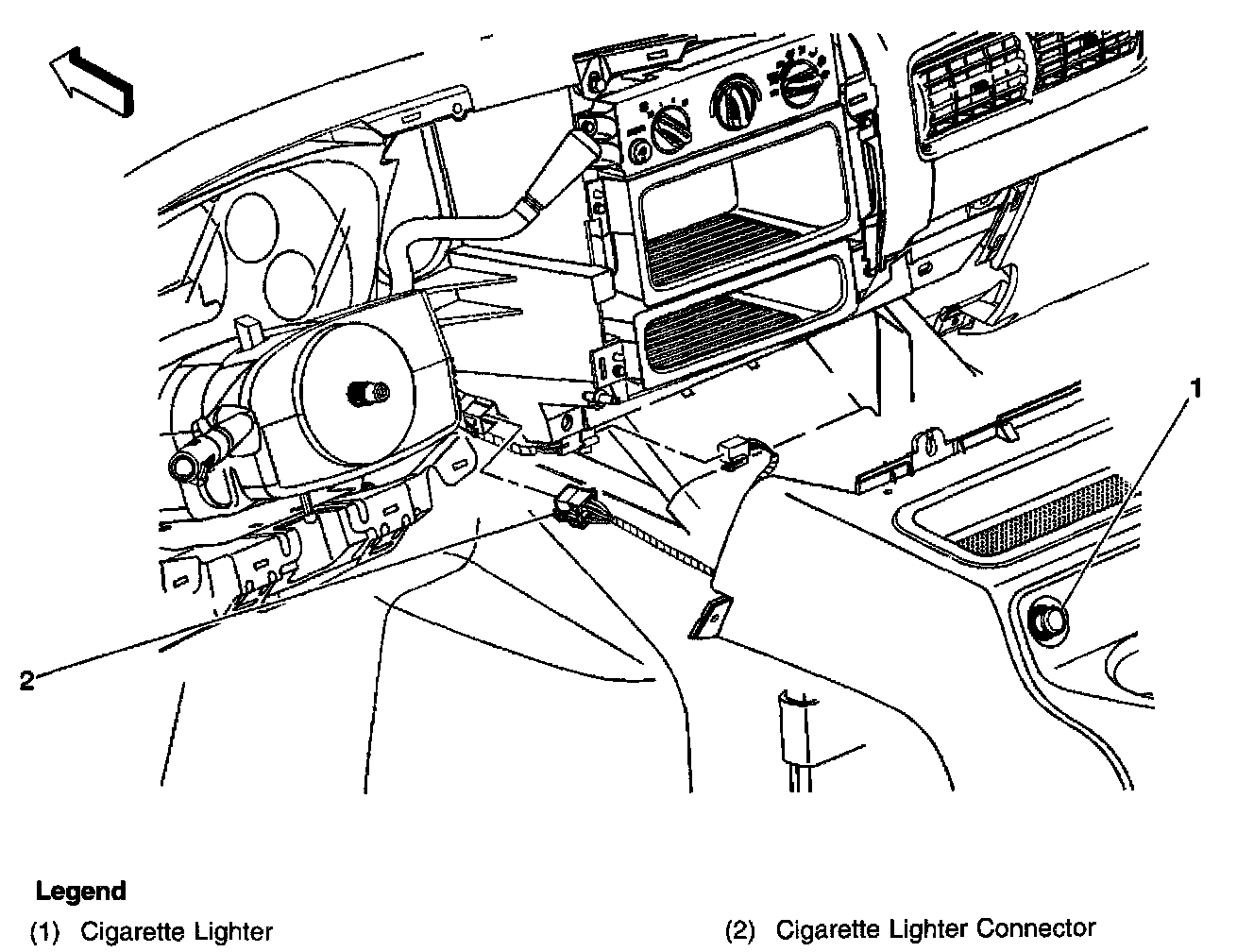 1

2

Legend

(1) Cigarette Lighter

(2) Cigarette Lighter Connector