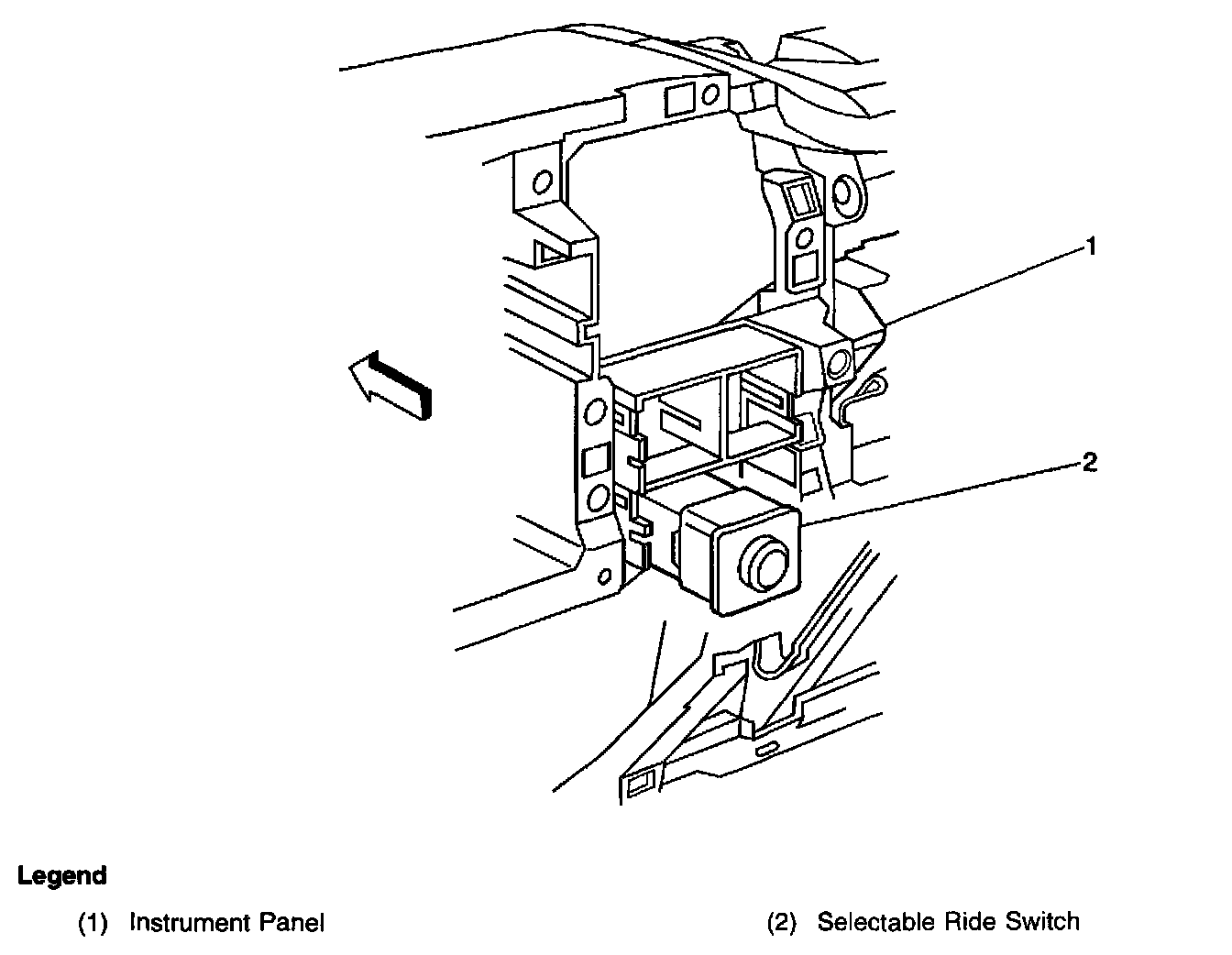 1

2

Legend

(1) Instrument Panel

(2) Selectable Ride Switch