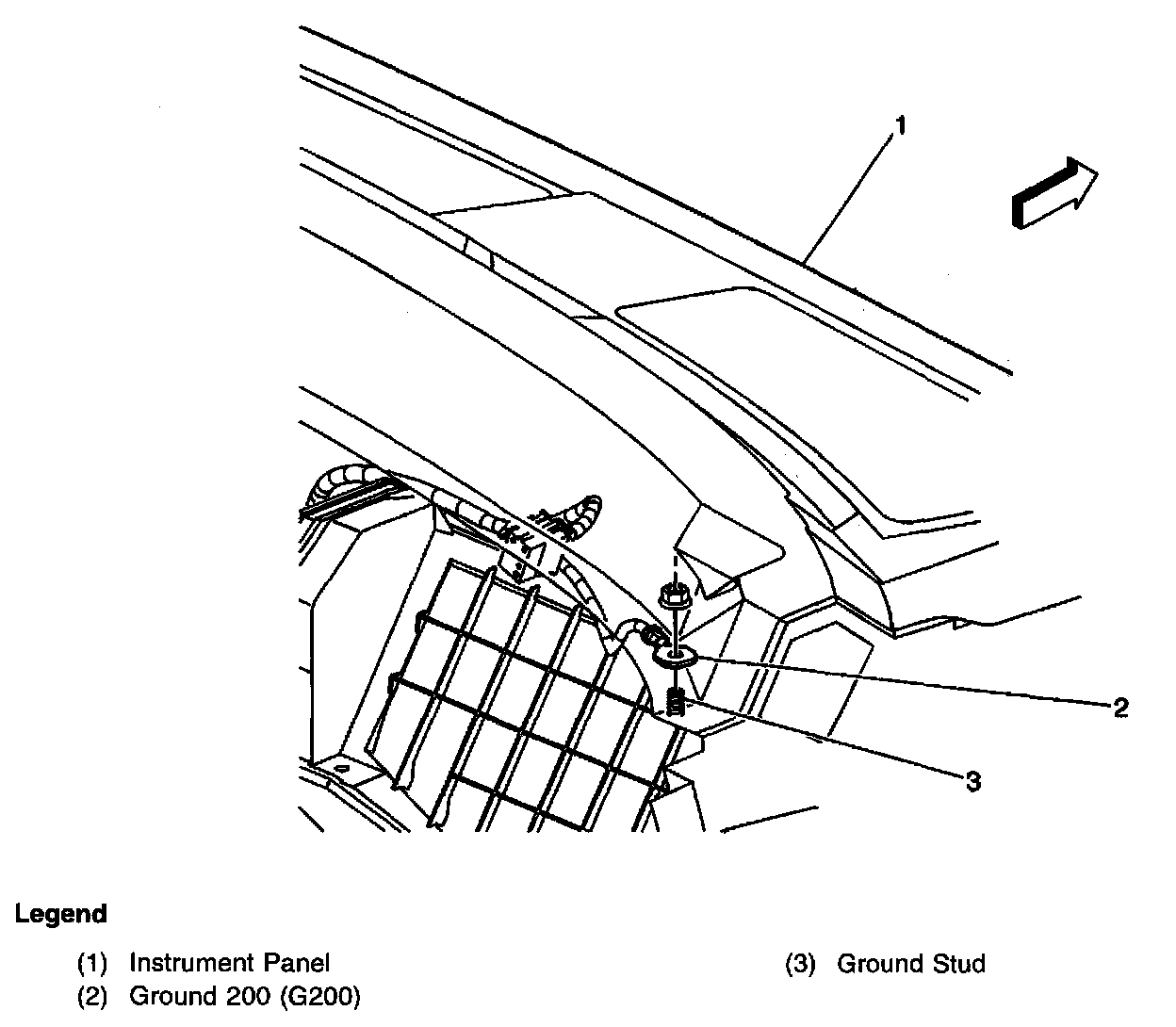 1

2

3

Legend

(1) Instrument Panel
(2) Ground 200 (G200)

(3) Ground Stud