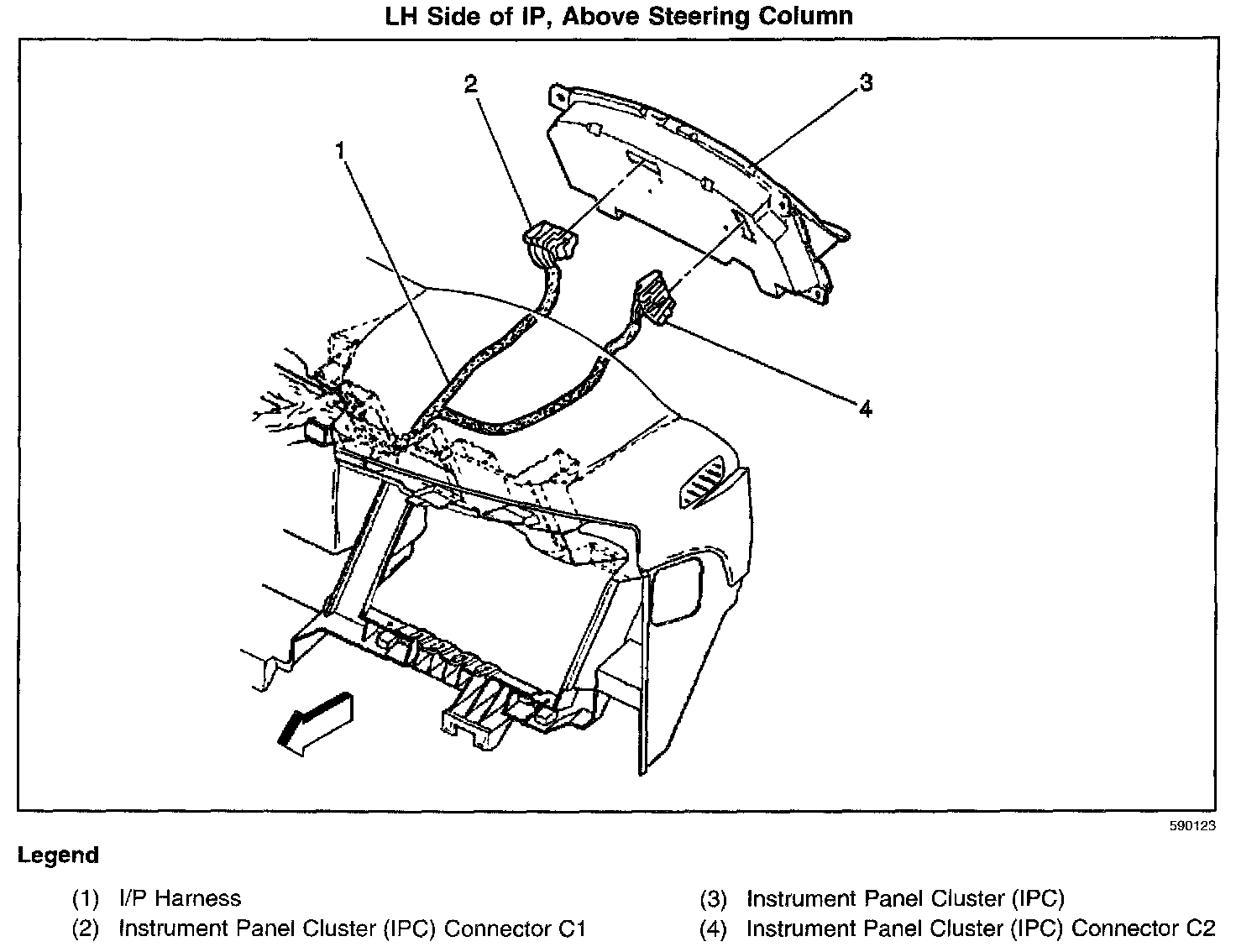 LH Side of IP, Above Steering Column

2

3

1

4

590123

Legend

(1) I/P Harness
(2) Instrument Panel Cluster (IPC) Connector C1

(3) Instrument Panel Cluster (IPC)
(4) Instrument Panel Cluster (IPC) Connector C2