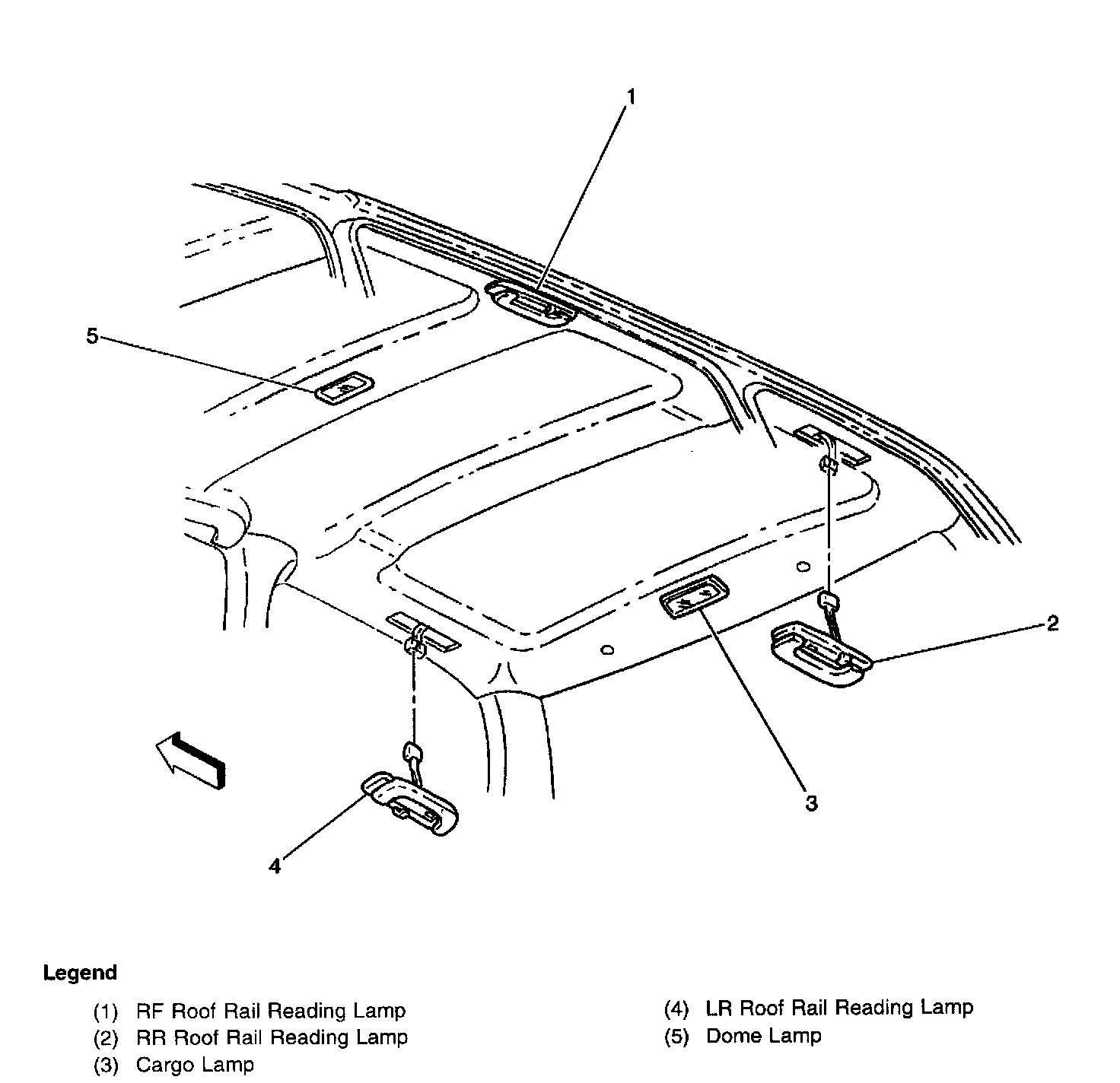 1

5

2

3

4

Legend

(1) RF Roof Rail Reading Lamp
(2) RR Roof Rail Reading Lamp
(3) Cargo Lamp

(4) LR Roof Rail Reading Lamp
(5) Dome Lamp