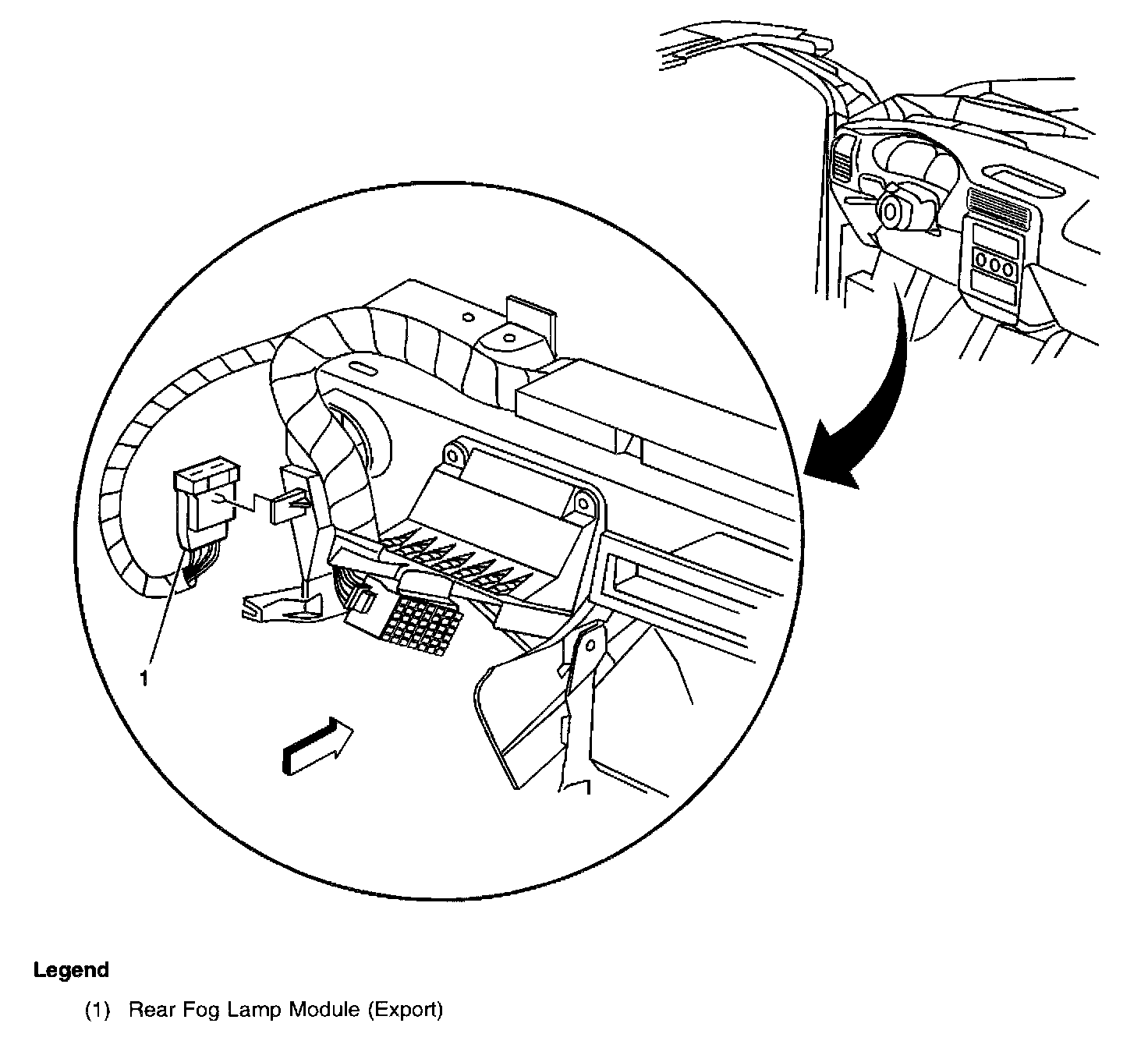 1

Legend

(1) Rear Fog Lamp Module (Export)