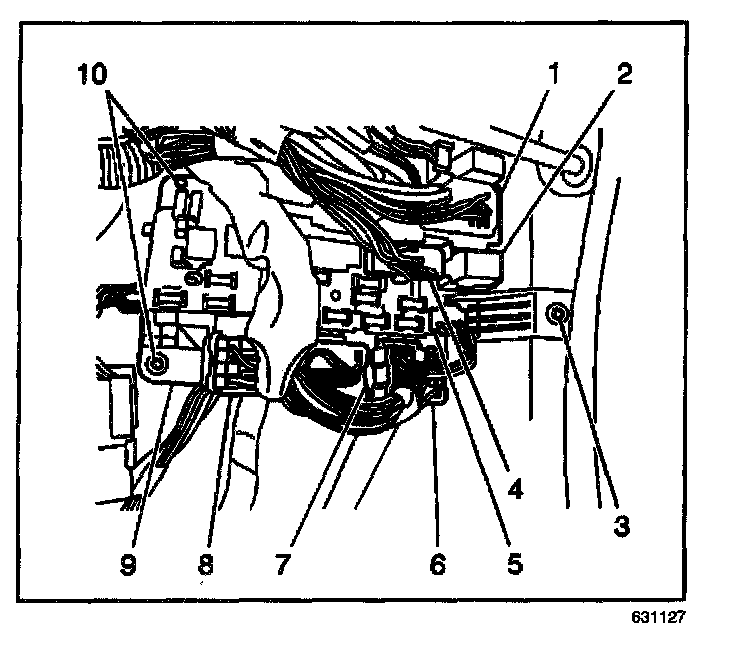 10
1
2
4
3
9
8
7
6
5
631127