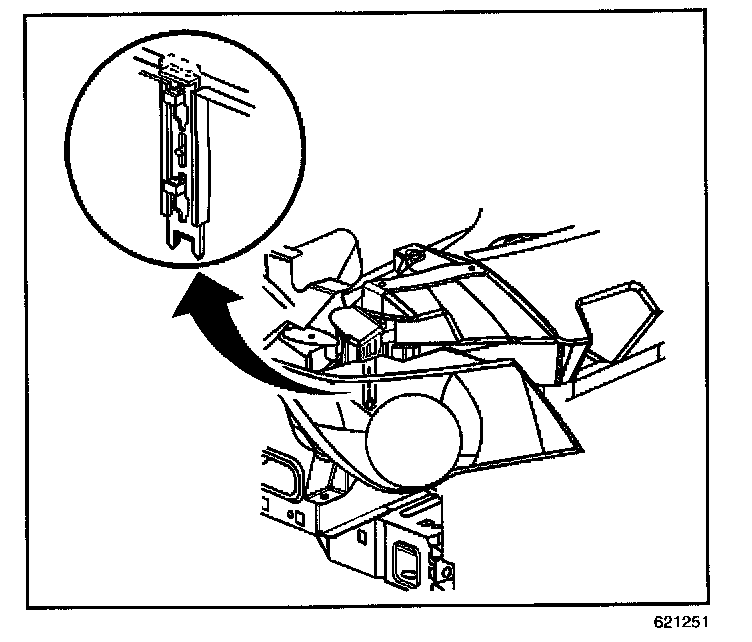 621251