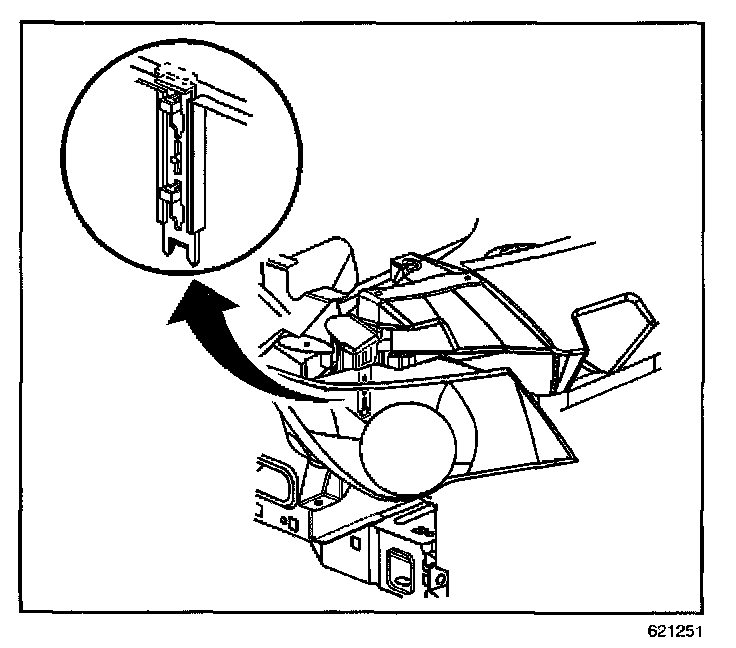 621251