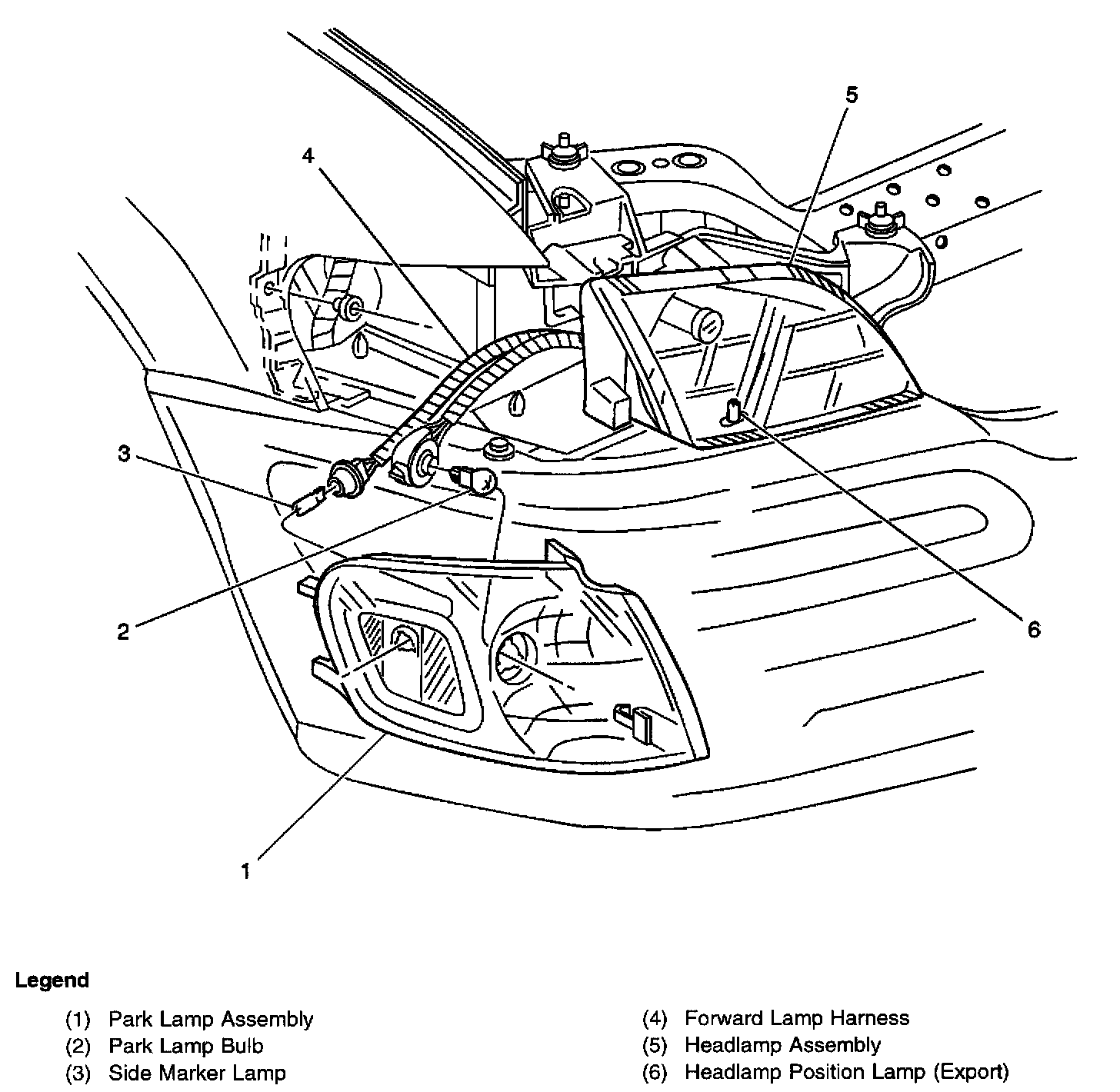 5

4

3

2

6

1

Legend

(1) Park Lamp Assembly
(2) Park Lamp Bulb
(3) Side Marker Lamp

(4) Forward Lamp Harness
(5) Headlamp Assembly
(6) Headlamp Position Lamp (Export)