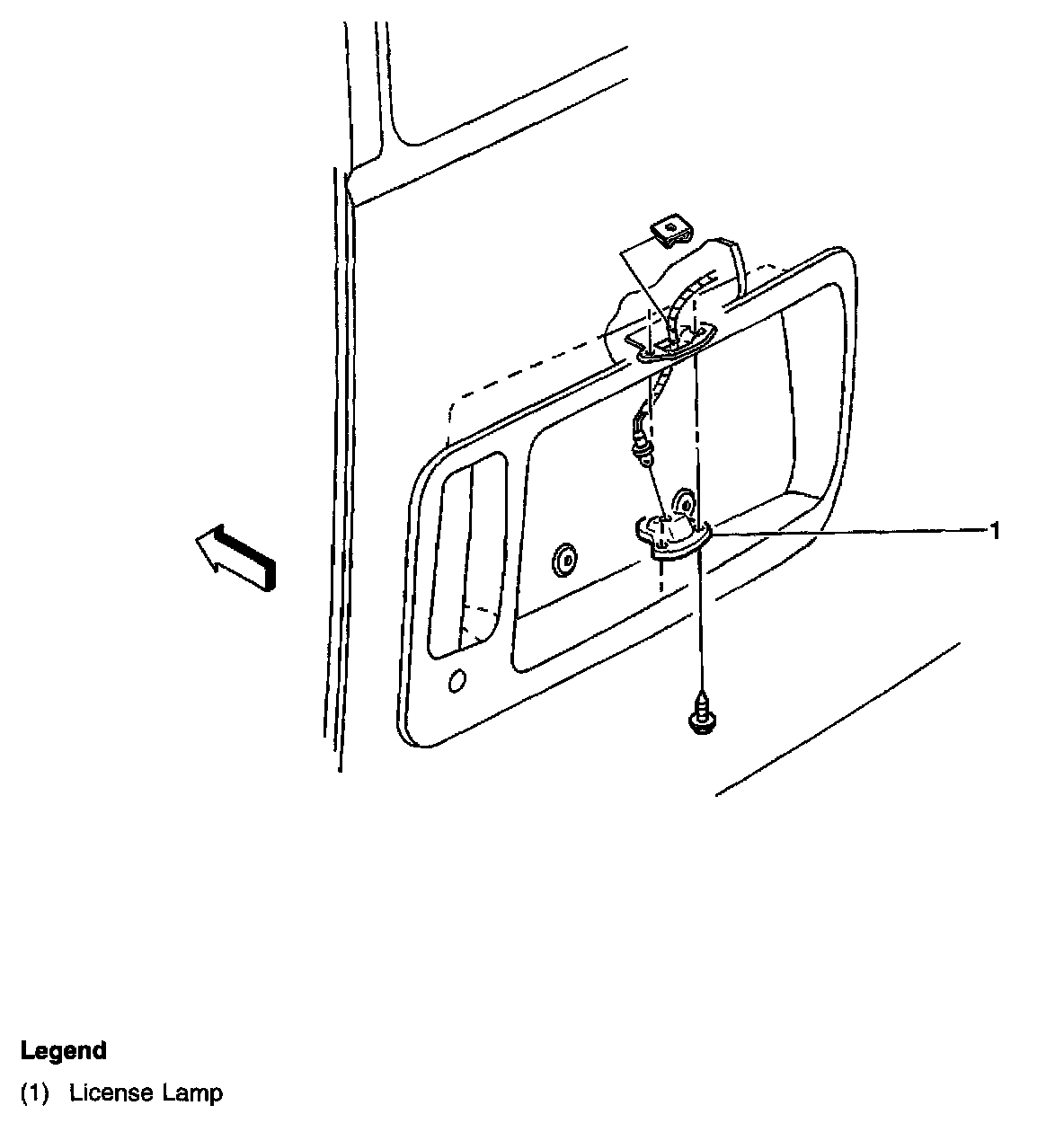 1

Legend

(1) License Lamp