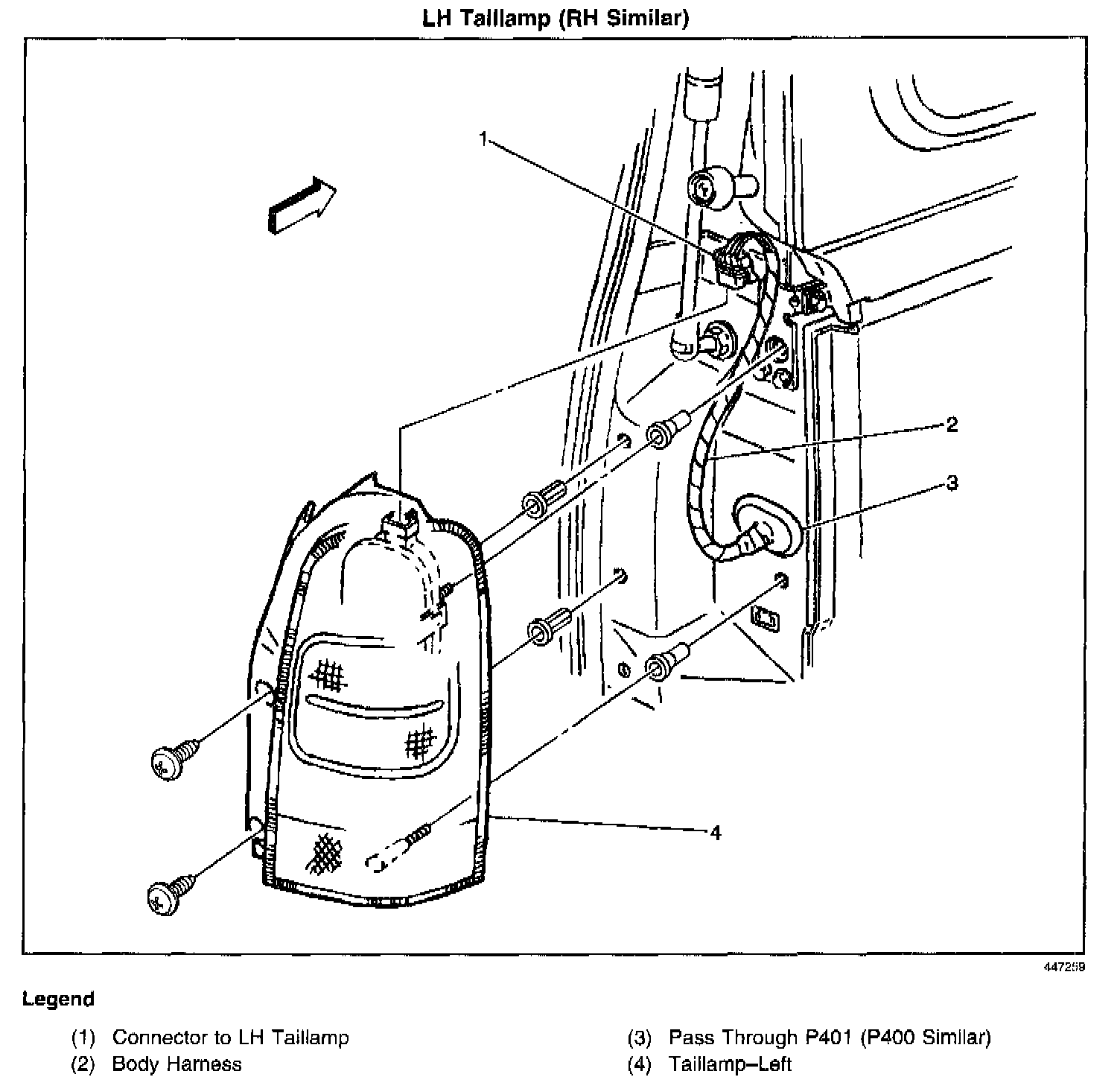 LH Taillamp (RH Similar)

1

2

3

4

447259

Legend

(1) Connector to LH Taillamp

(2) Body Harness

(3) Pass Through P401 (P400 Similar)

(4) Taillamp–Left