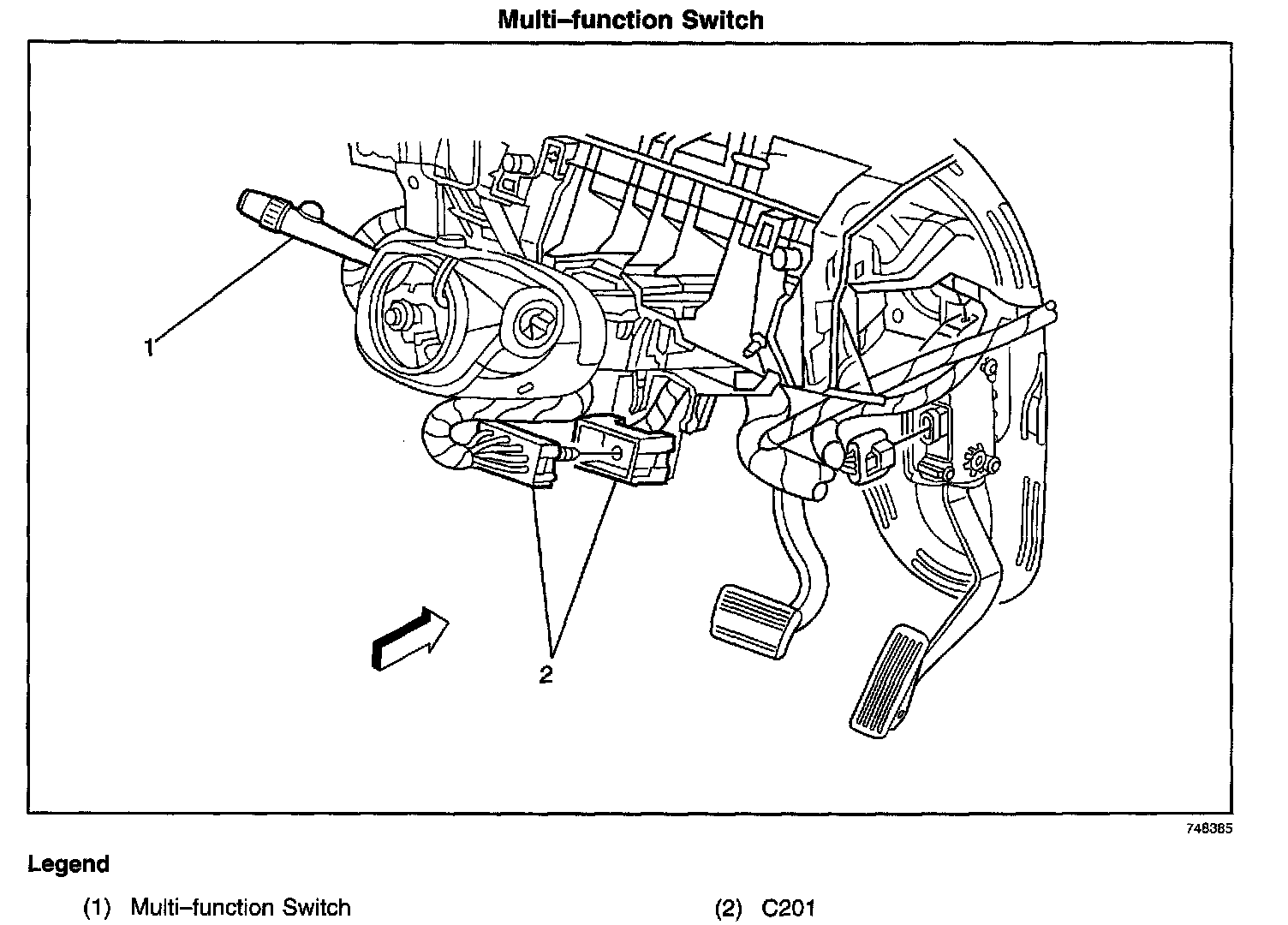 Multi–function Switch

1

2

748385

Legend

(1) Multi–function Switch

(2) C201