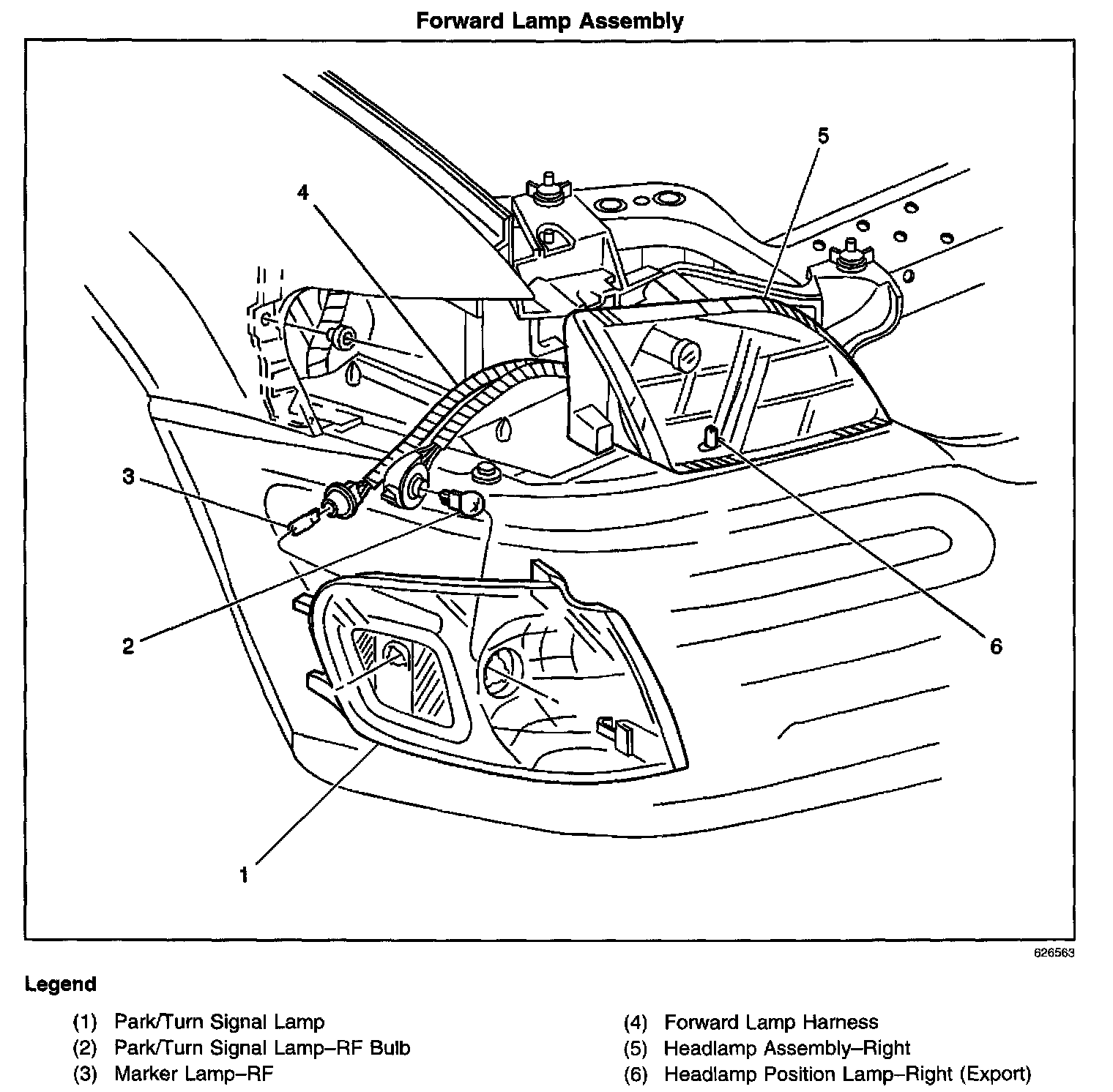 Forward Lamp Assembly

5
4
3
2
6
1

626563

Legend

(1) Park/Turn Signal Lamp
(2) Park/Turn Signal Lamp–RF Bulb
(3) Marker Lamp–RF

(4) Forward Lamp Harness
(5) Headlamp Assembly–Right
(6) Headlamp Position Lamp–Right (Export)