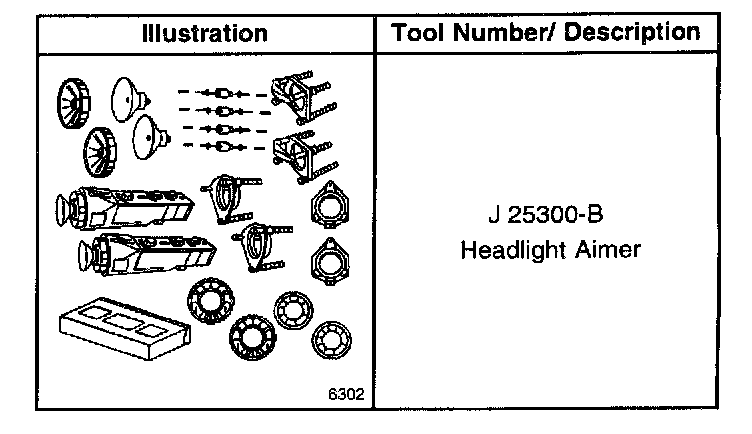 | Illustration | Tool Number/ Description |
|---|---|
| 6302 | J 25300-B Headlight Aimer |