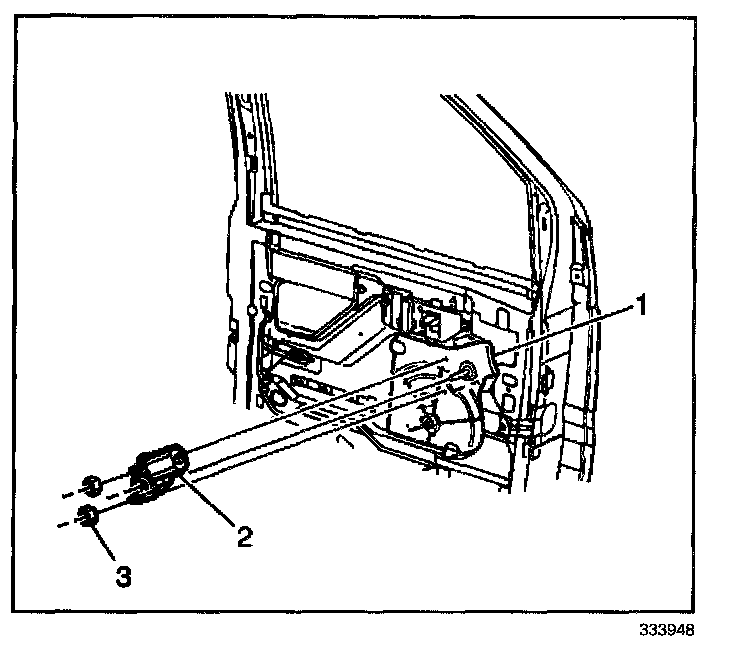 1
2
3
333948