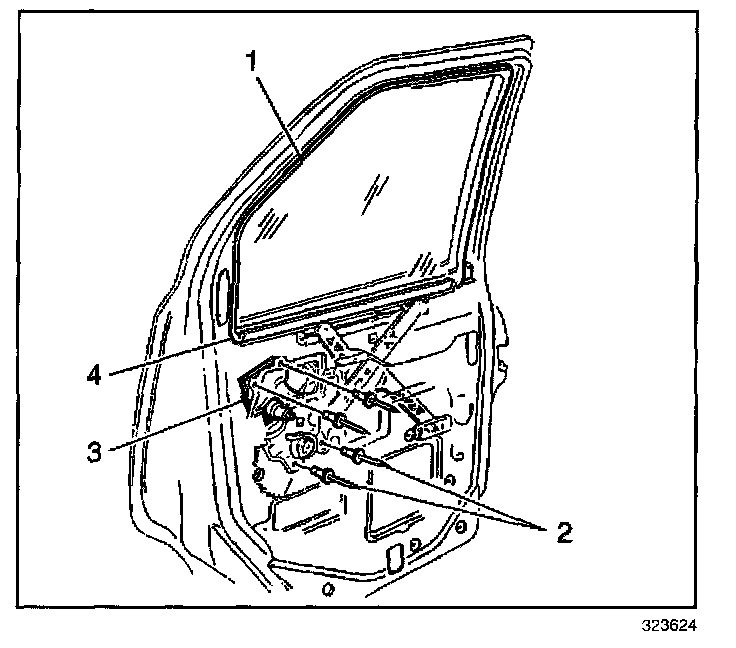 1
4
3
2
323624