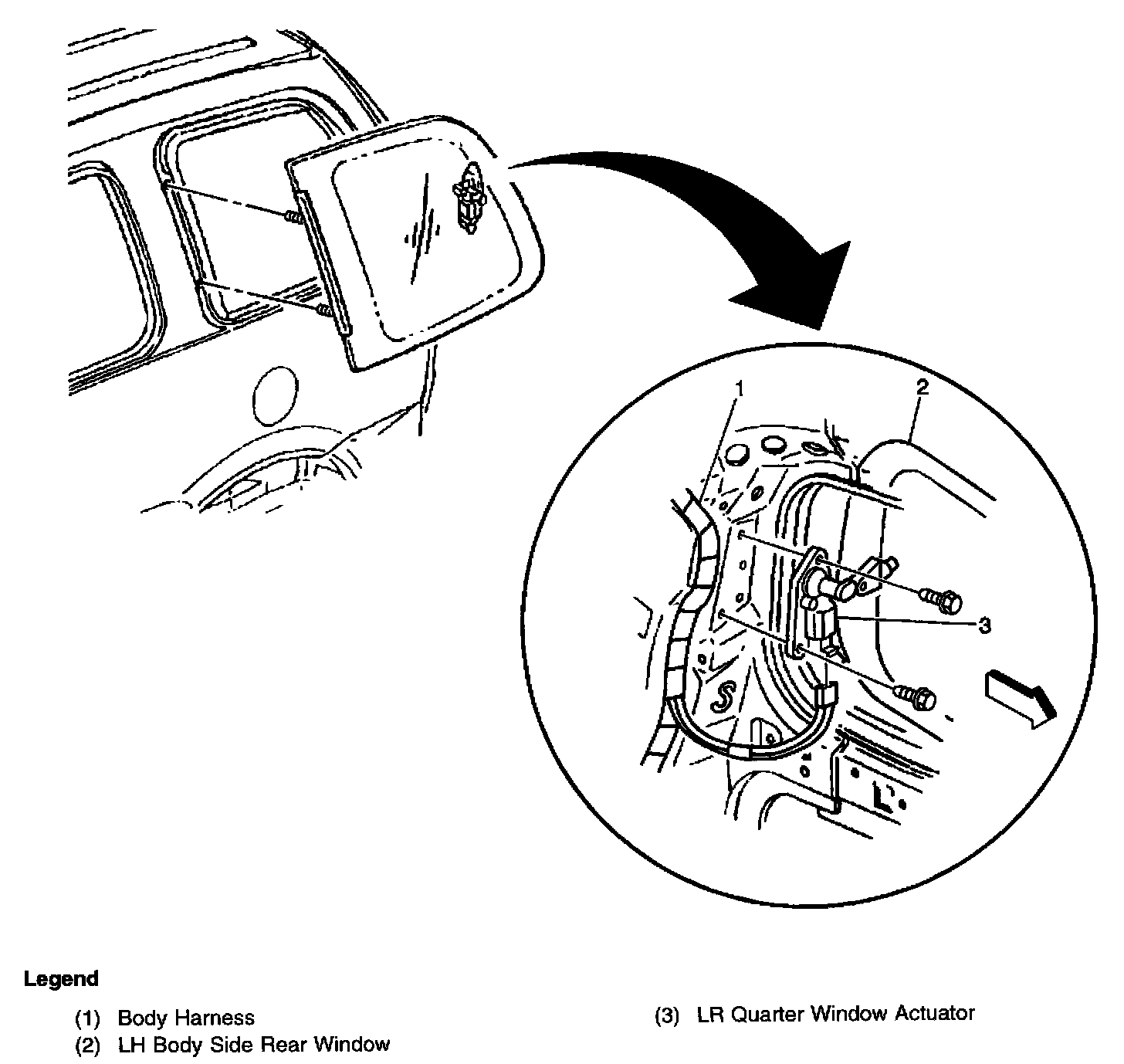 1

2

3

Legend

(1) Body Harness
(2) LH Body Side Rear Window

(3) LR Quarter Window Actuator