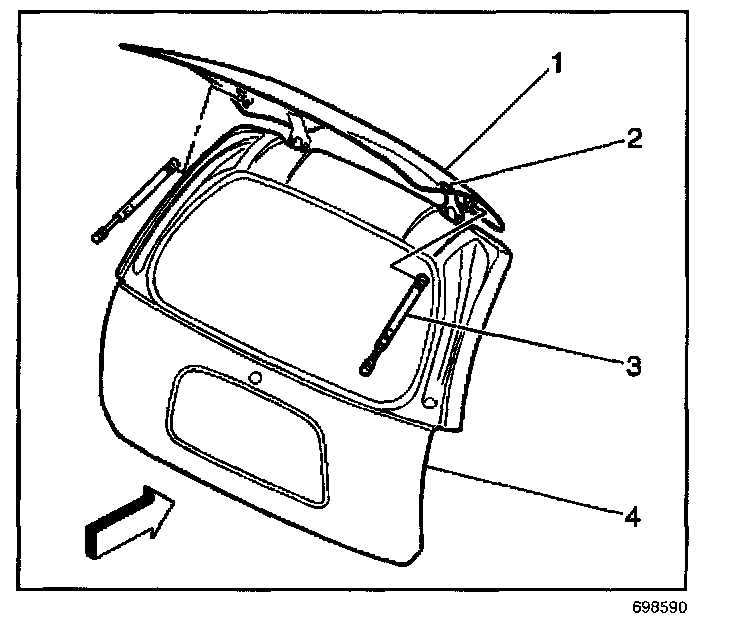 1
2
3
4
698590