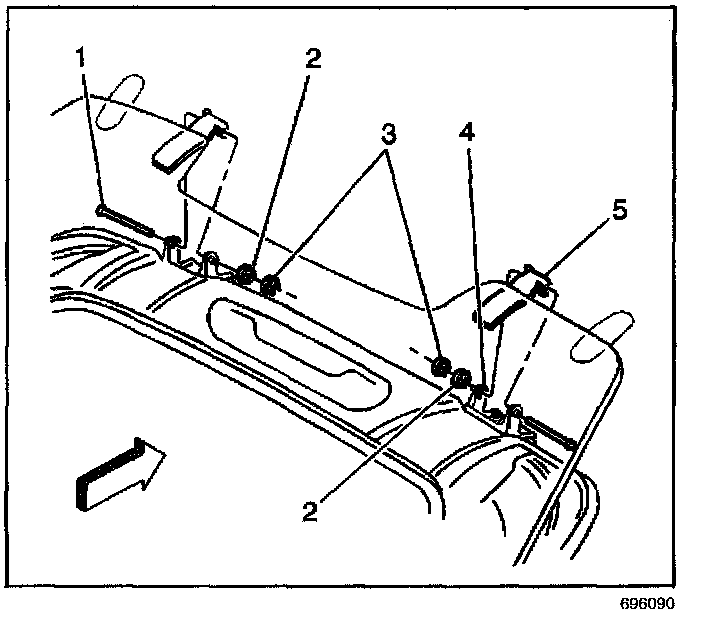 1
2
3
4
5
2
696090