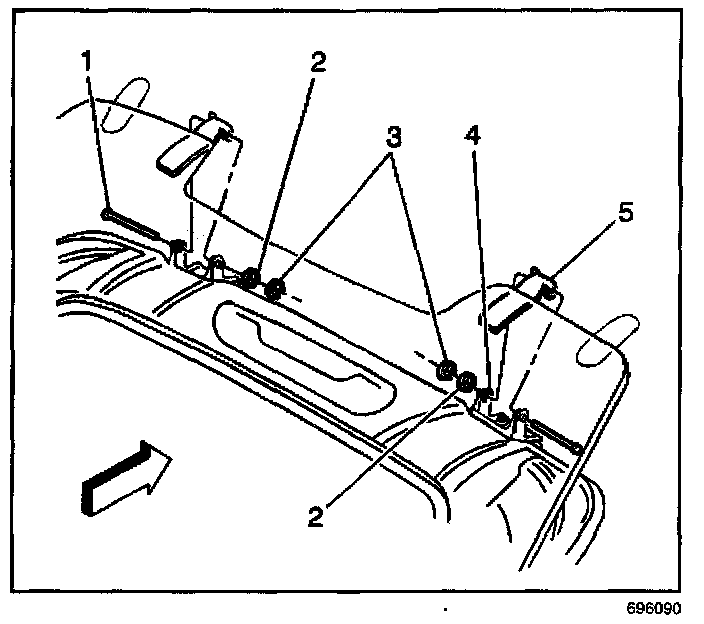 1
2
3
4
5
2
696090