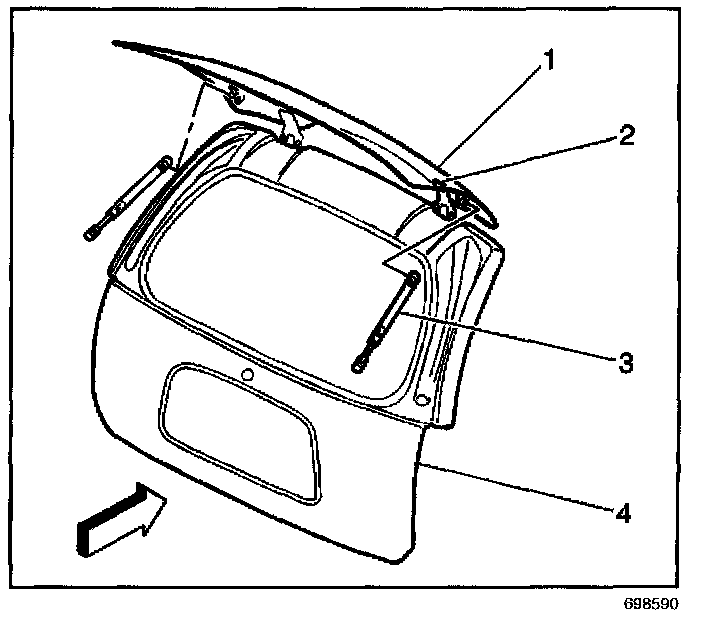 1
2
3
4
698590