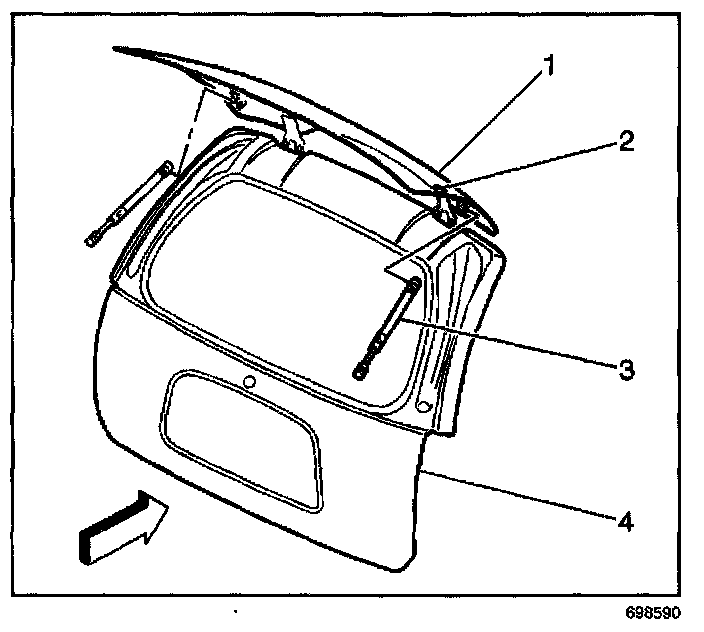 1
2
3
4
698590