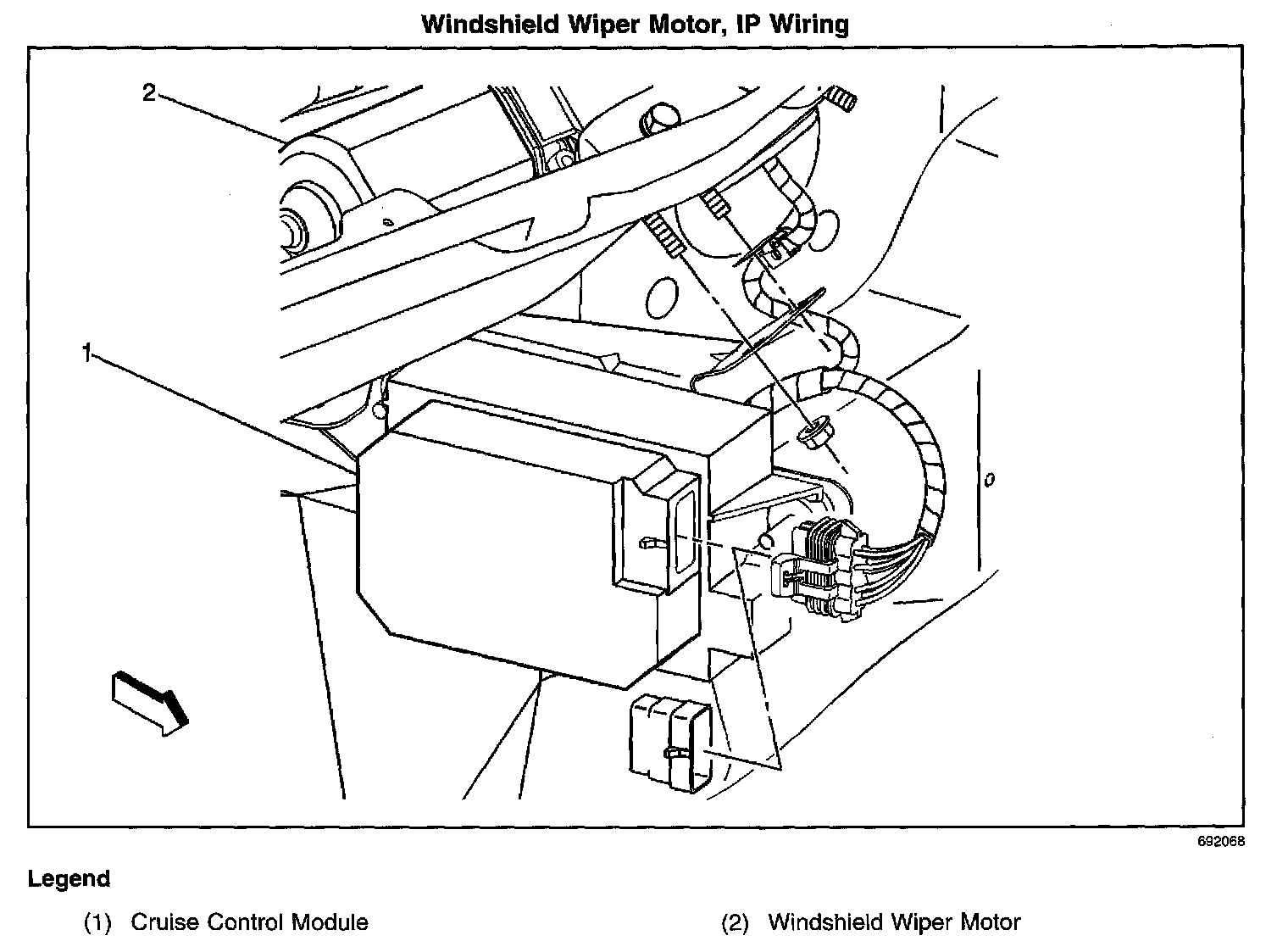 Windshield Wiper Motor, IP Wiring

2

1

692068

Legend

(1) Cruise Control Module

(2) Windshield Wiper Motor