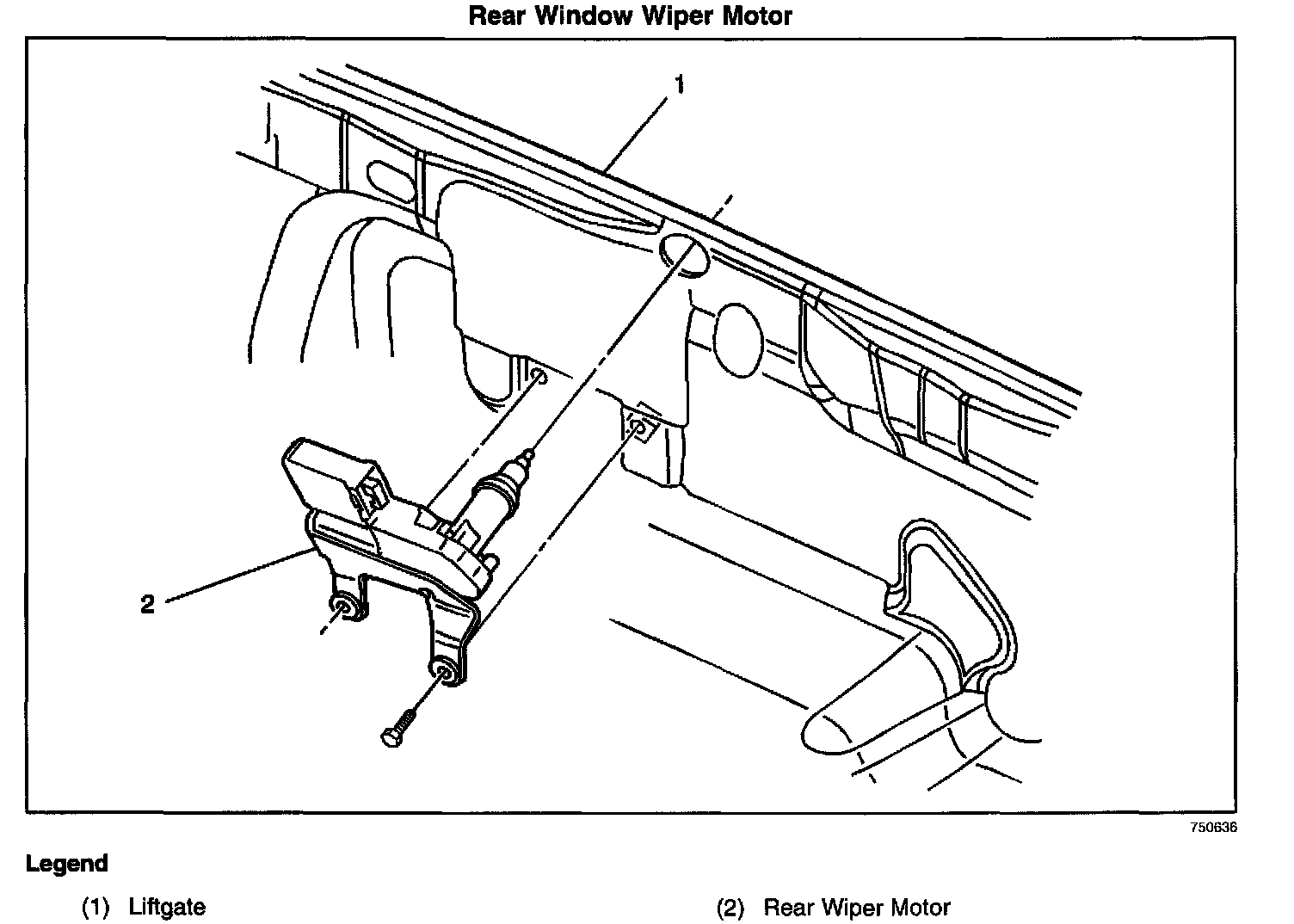 Rear Window Wiper Motor

1

2

750636

Legend

(1) Liftgate

(2) Rear Wiper Motor