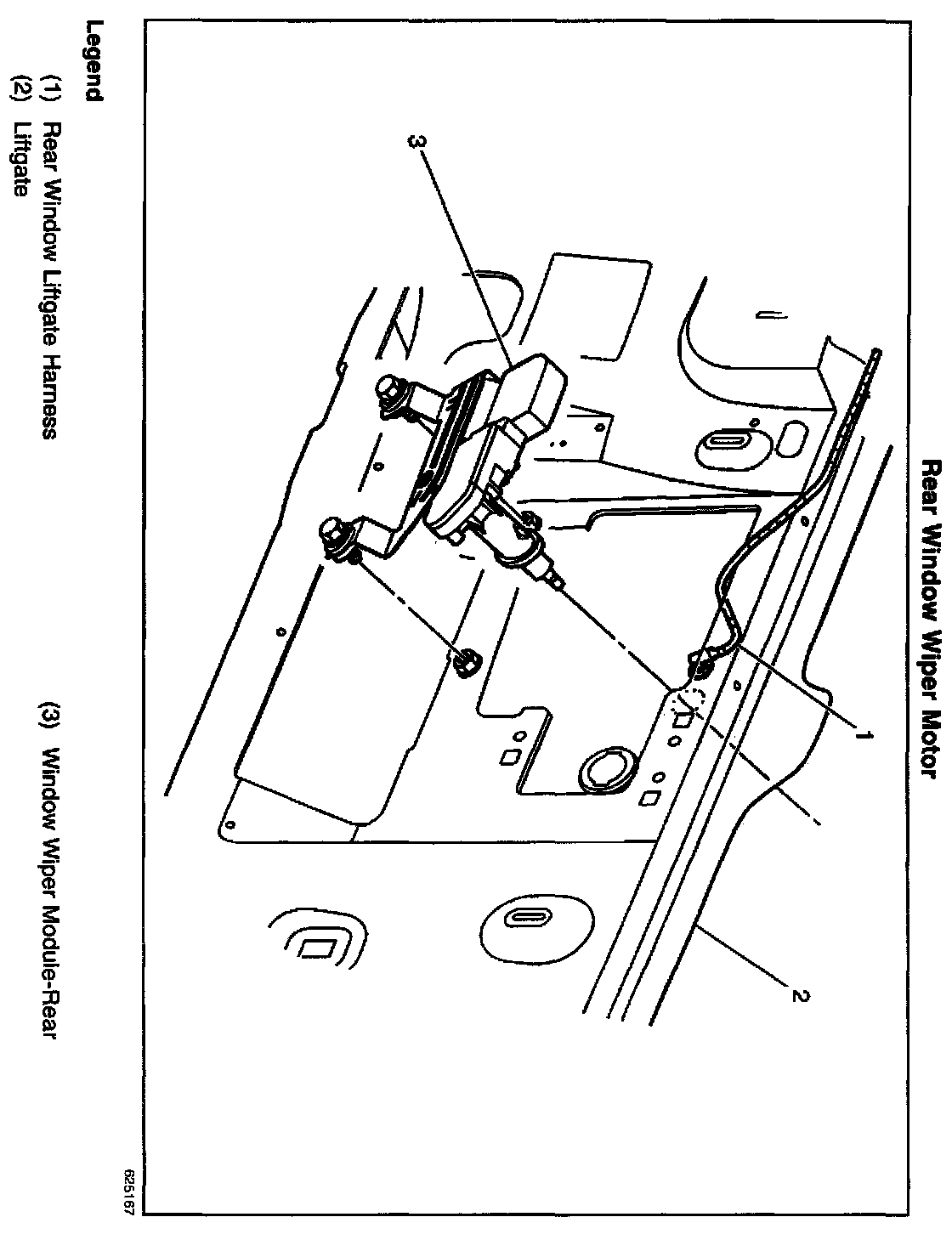 Rear Window Wiper Motor

3

1

2

625167

Legend

(1) Rear Window Liftgate Harness
(2) Liftgate
(3) Window Wiper Module-Rear