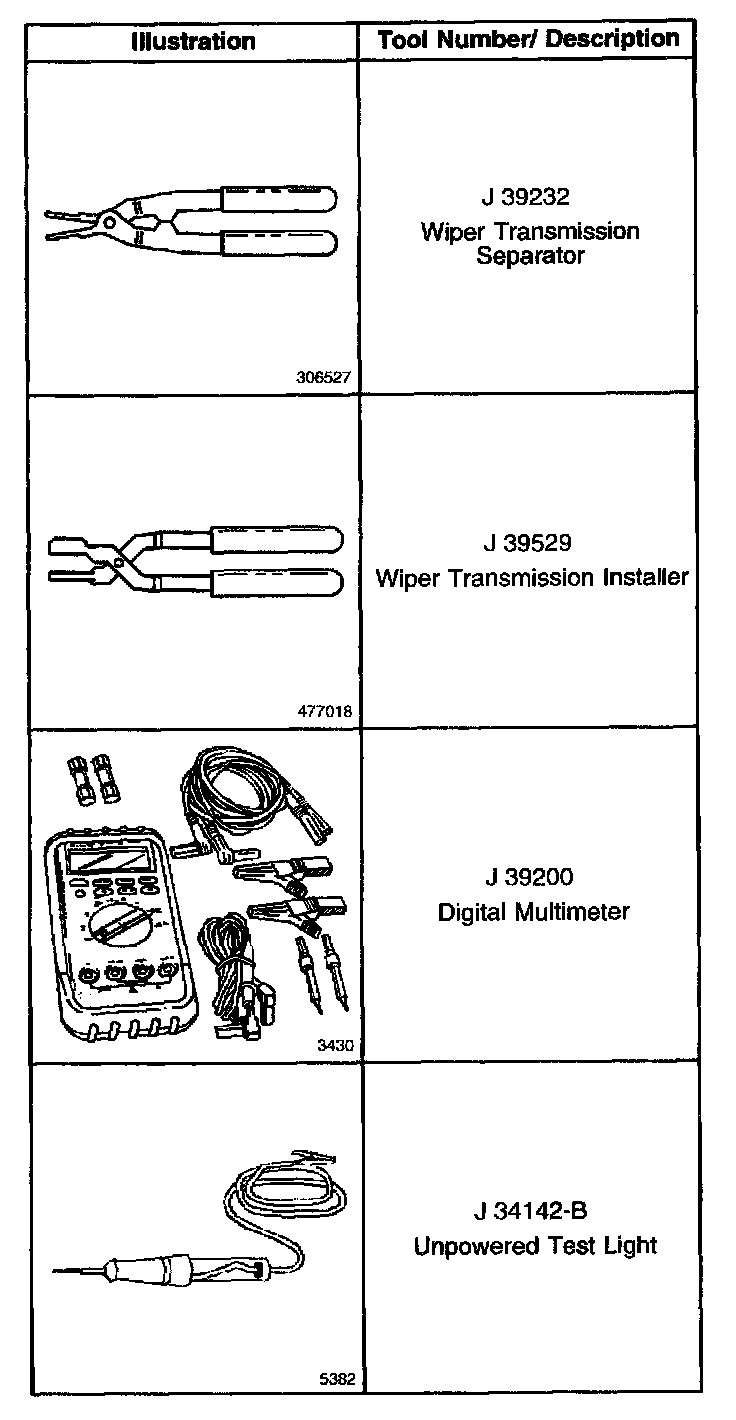 | Illustration | Tool Number/ Description |
|---|---|
| 306527 | J 39232 Wiper Transmission Separator |
| 477018 | J 39529 Wiper Transmission Installer |
| 3430 | J 39200 Digital Multimeter |
| 5382 | J 34142-B Unpowered Test Light |