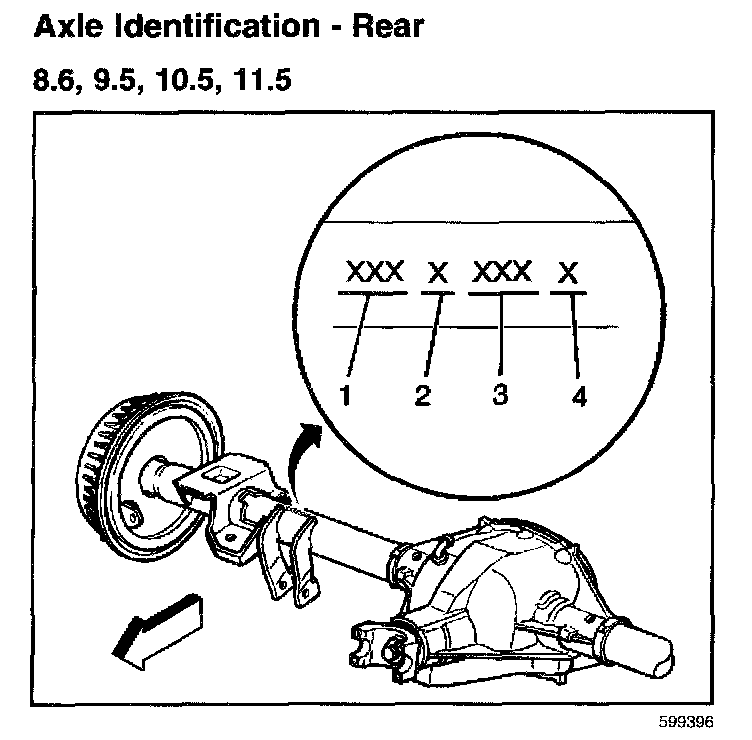 Axle Identification - Rear

8.6, 9.5, 10.5, 11.5

XXX X XXX X

1 2 3 4

599396