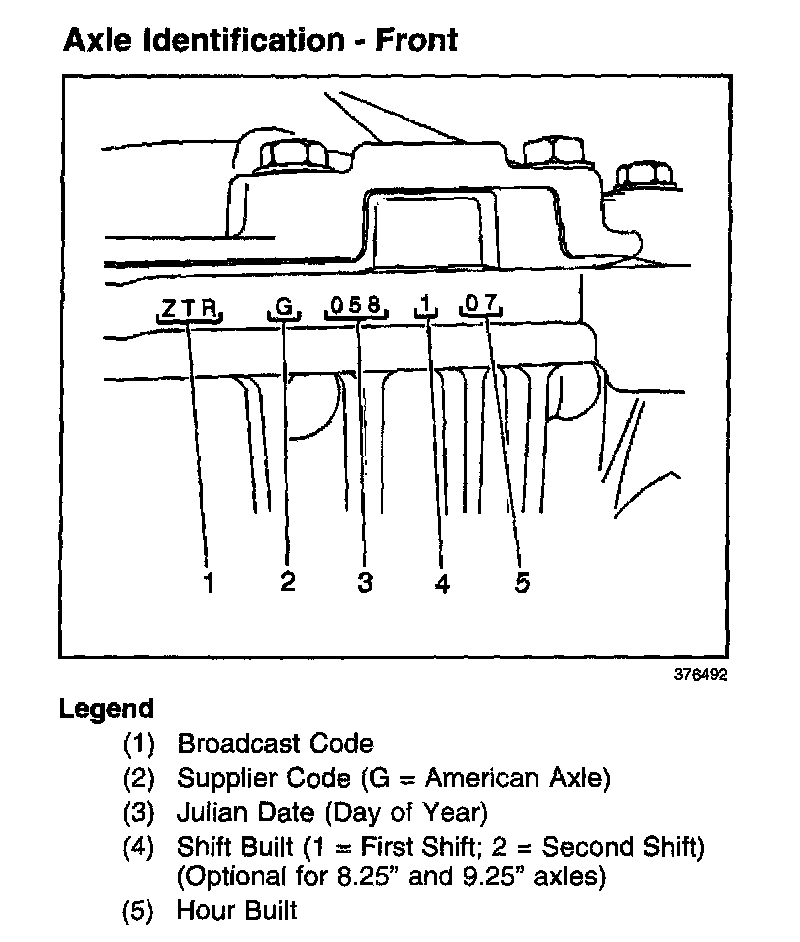 Axle Identification - Front

ZTR G 058 1 07

1 2 3 4 5

376492

Legend

(1) Broadcast Code

(2) Supplier Code (G = American Axle)

(3) Julian Date (Day of Year)

(4) Shift Built (1 = First Shift; 2 = Second Shift) (Optional for 8.25" and 9.25" axles)

(5) Hour Built