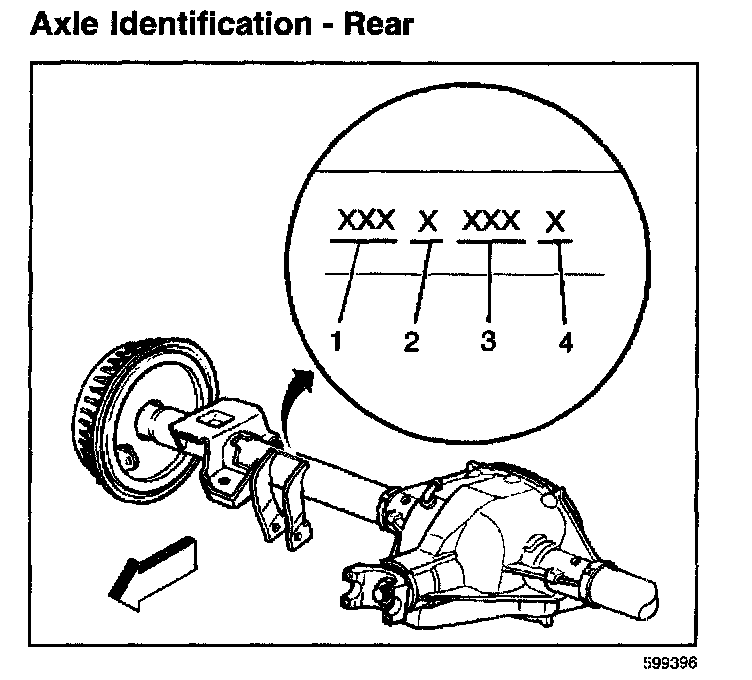 Axle Identification - Rear

XXX X XXX X

1 2 3 4

599396