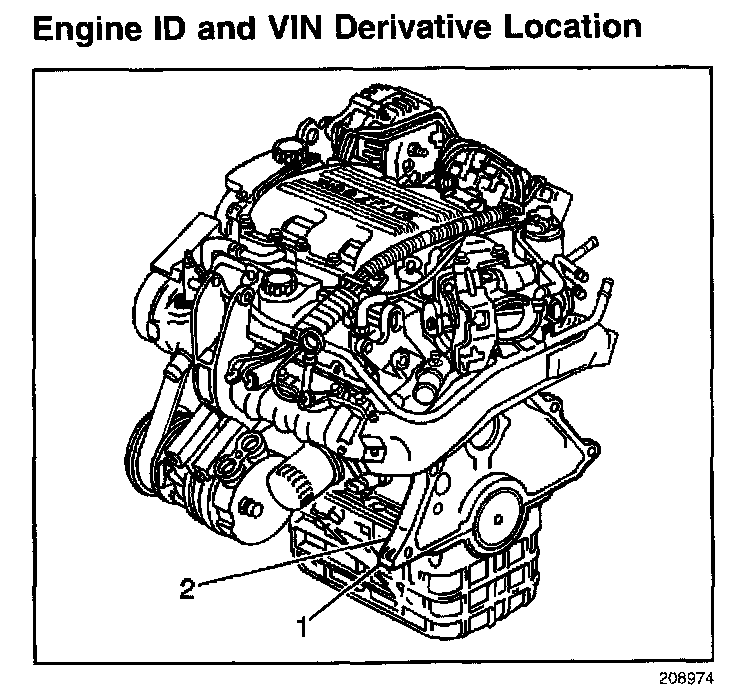 Engine ID and VIN Derivative Location

2

1

208974