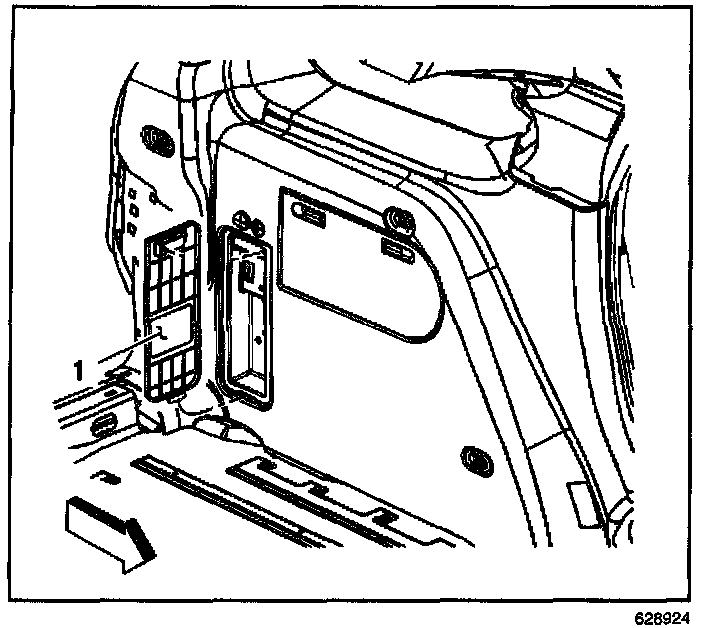 1

626924