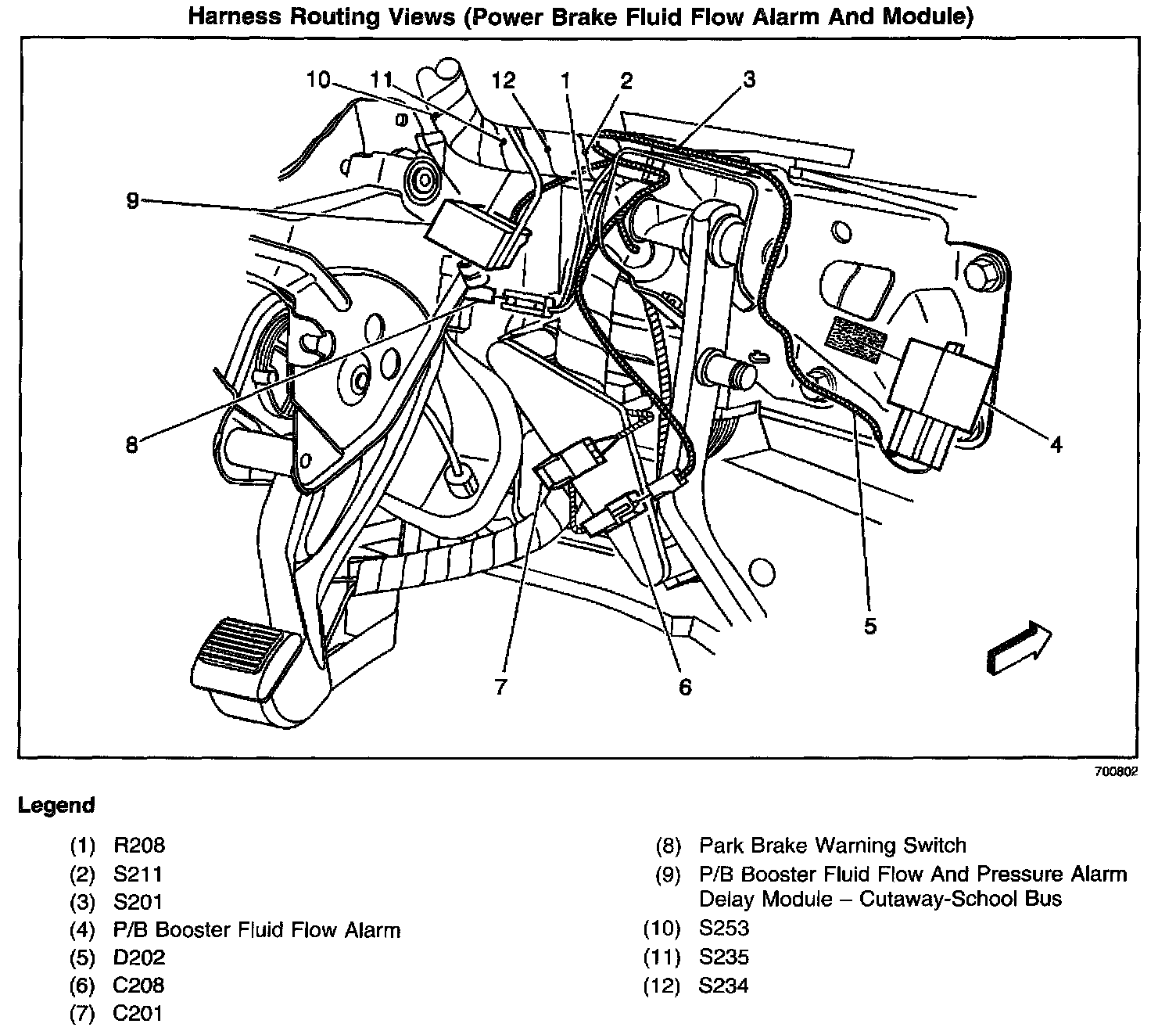 Harness Routing Views (Power Brake Fluid Flow Alarm And Module)

10 11 12 1 2 3

9

8

4

5

7 6

700802

Legend

(1) R208
(2) S211
(3) S201
(4) P/B Booster Fluid Flow Alarm
(5) D202
(6) C208
(7) C201

(8) Park Brake Warning Switch
(9) P/B Booster Fluid Flow And Pressure Alarm Delay Module – Cutaway-School Bus
(10) S253
(11) S235
(12) S234