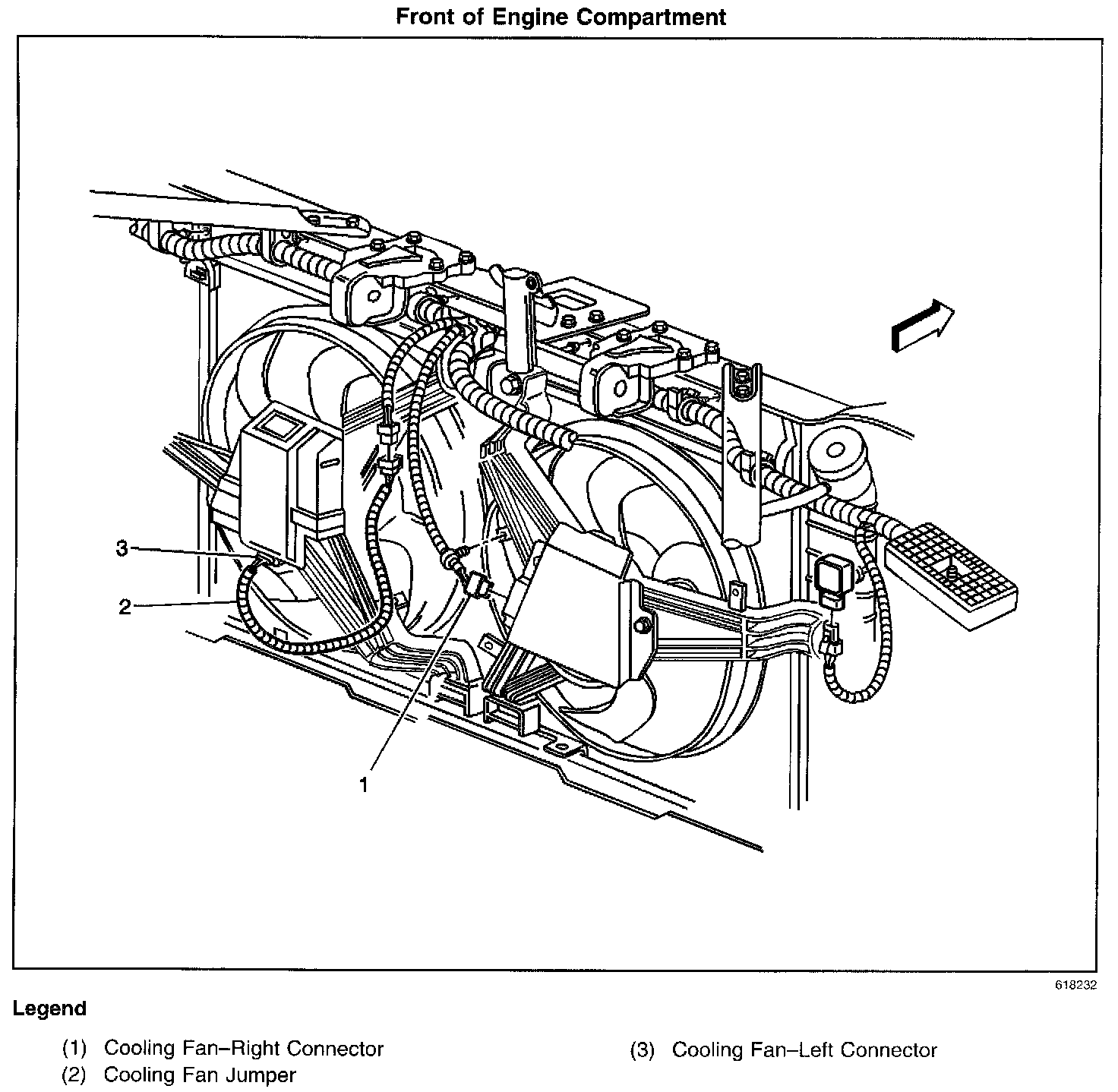 Front of Engine Compartment

3

2

1

618232

Legend

(1) Cooling Fan–Right Connector

(2) Cooling Fan Jumper

(3) Cooling Fan–Left Connector