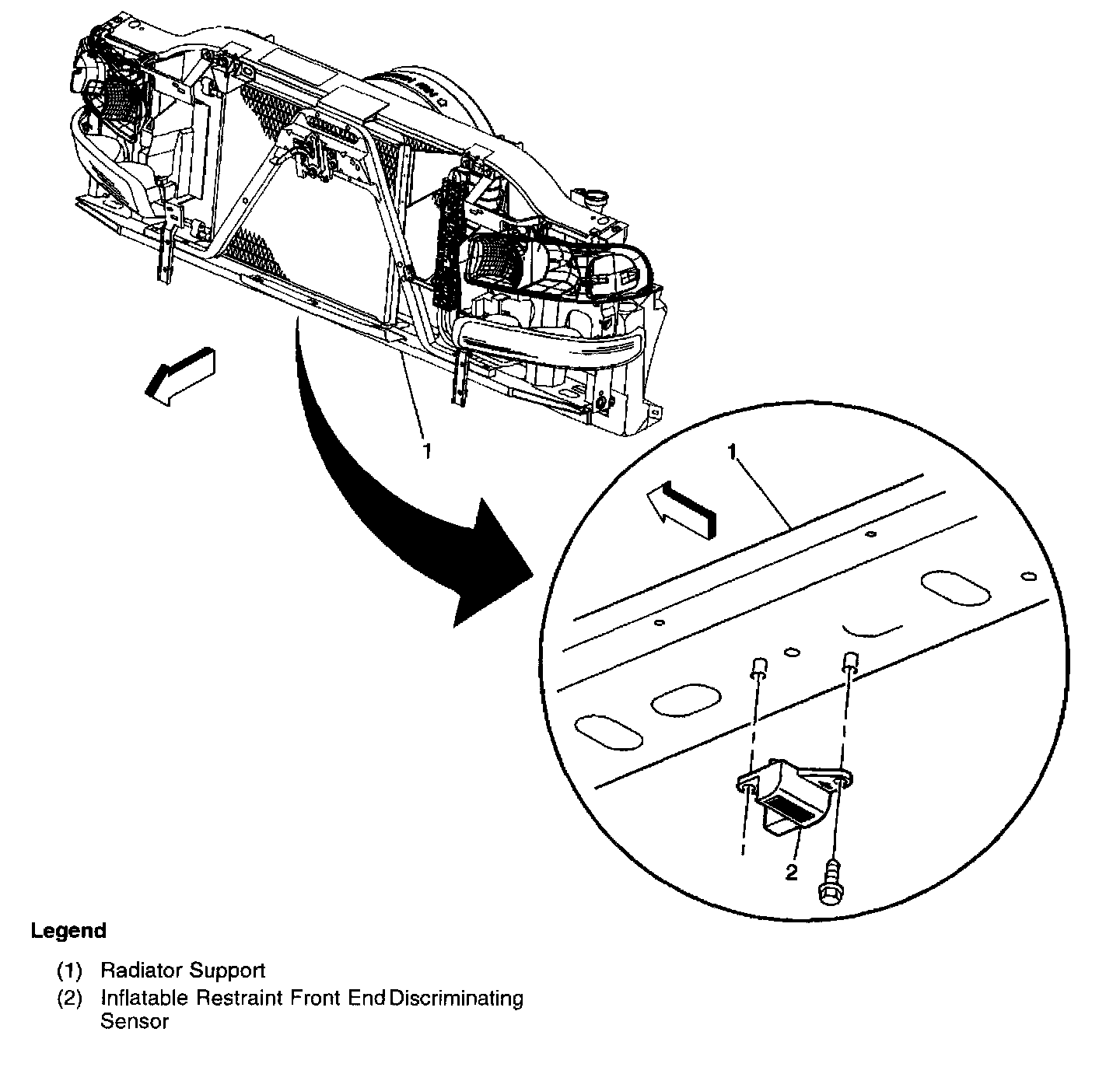 1

1

2

Legend

(1) Radiator Support
(2) Inflatable Restraint Front End Discriminating Sensor