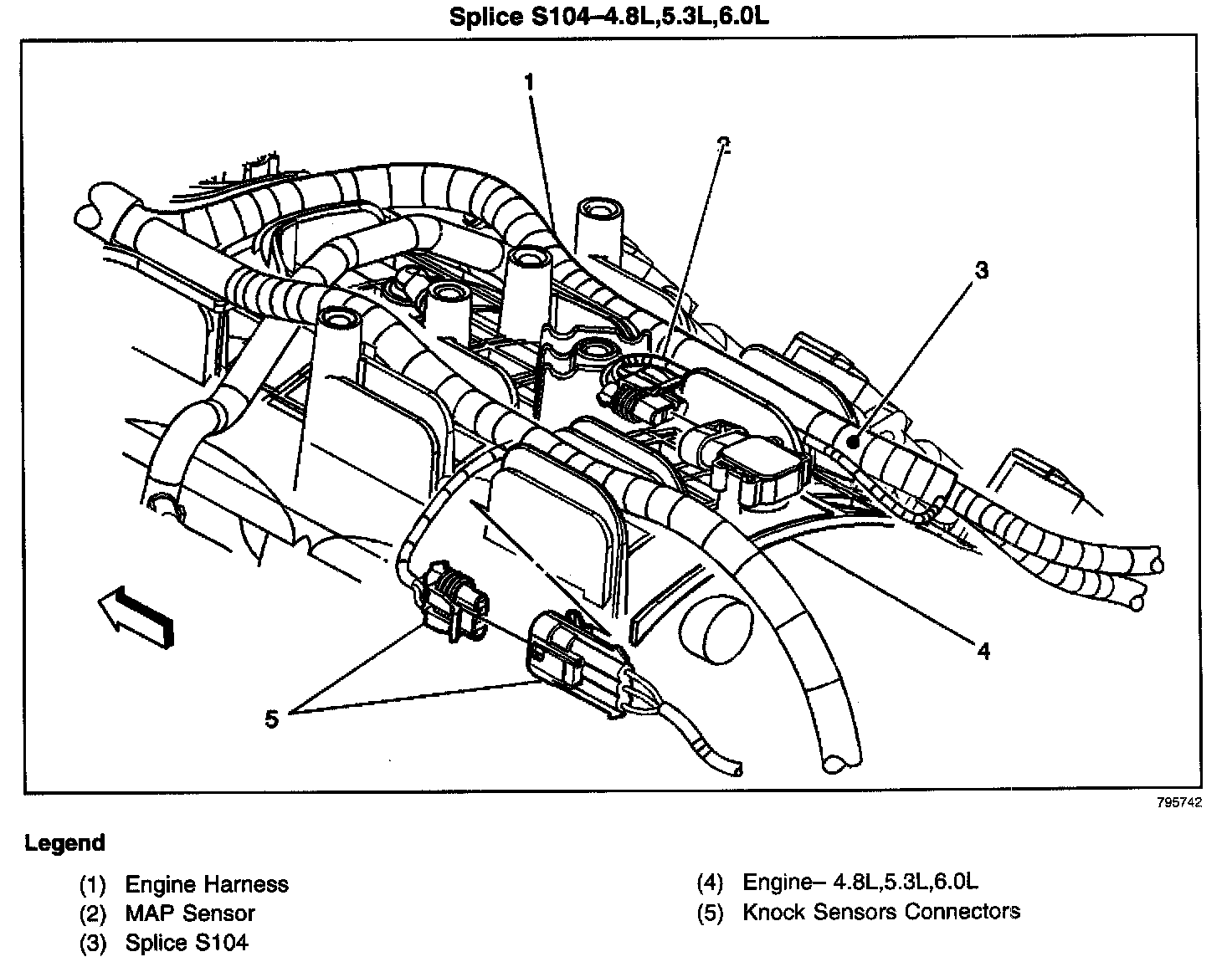 Splice S104–4.8L,5.3L,6.0L

1
2
3
4
5

795742

Legend

(1) Engine Harness
(2) MAP Sensor
(3) Splice S104

(4) Engine– 4.8L,5.3L,6.0L
(5) Knock Sensors Connectors