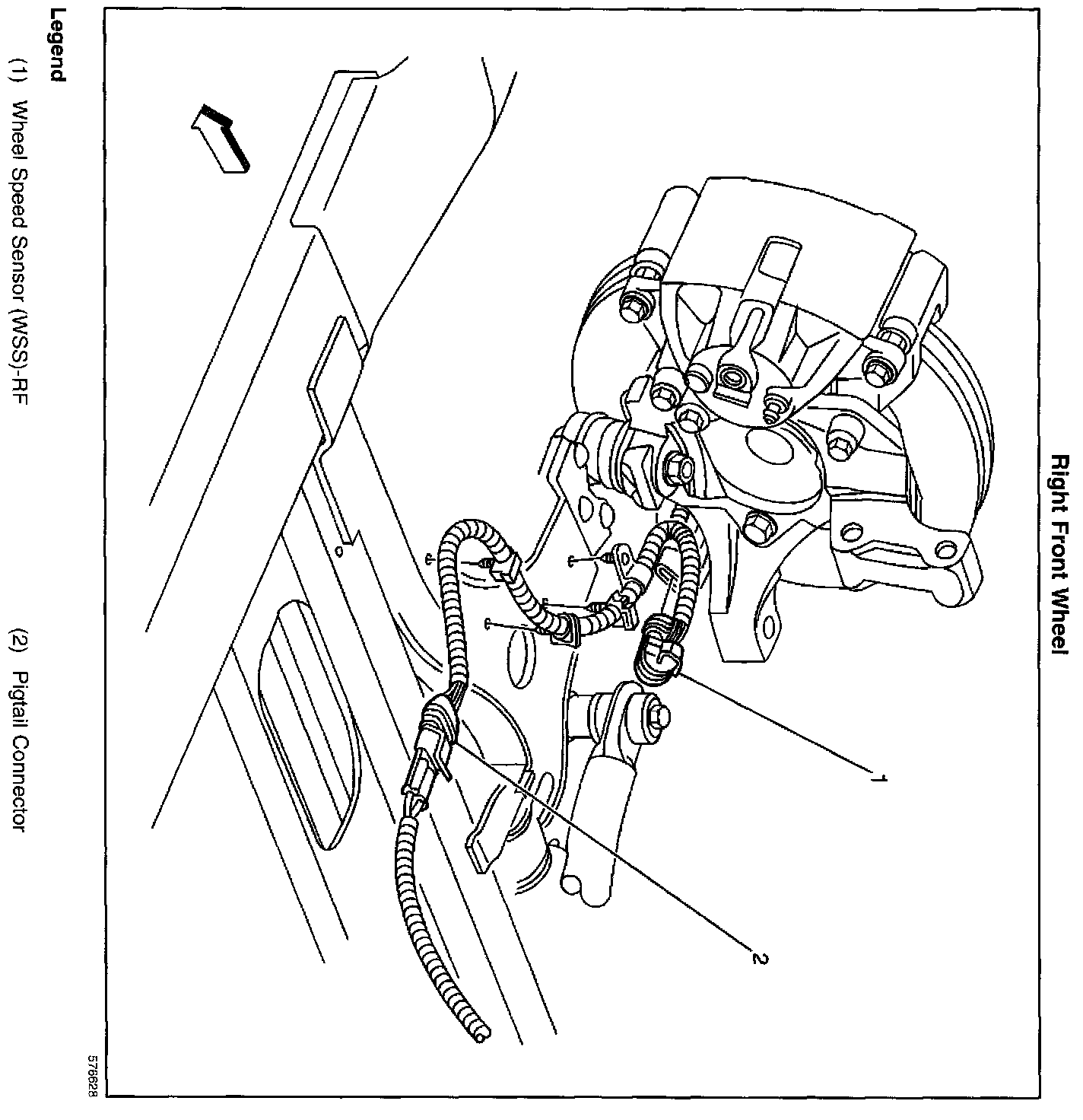 Right Front Wheel

1

2

576628

Legend

(1) Wheel Speed Sensor (WSS)-RF

(2) Pigtail Connector