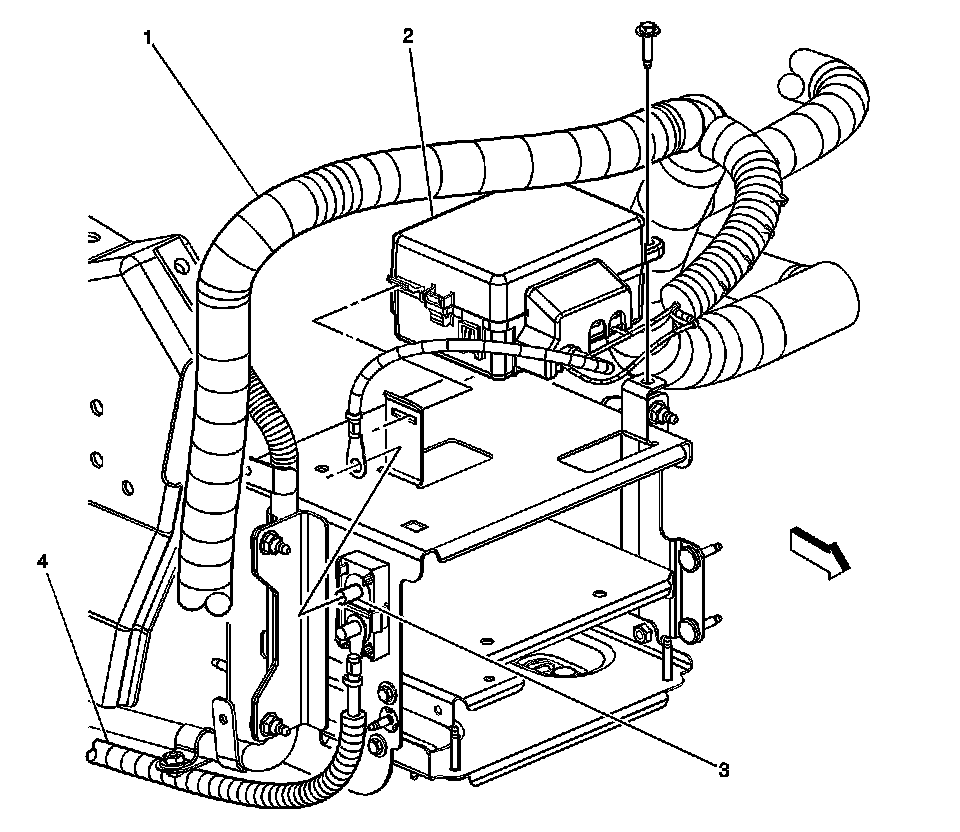 1
2
4
3