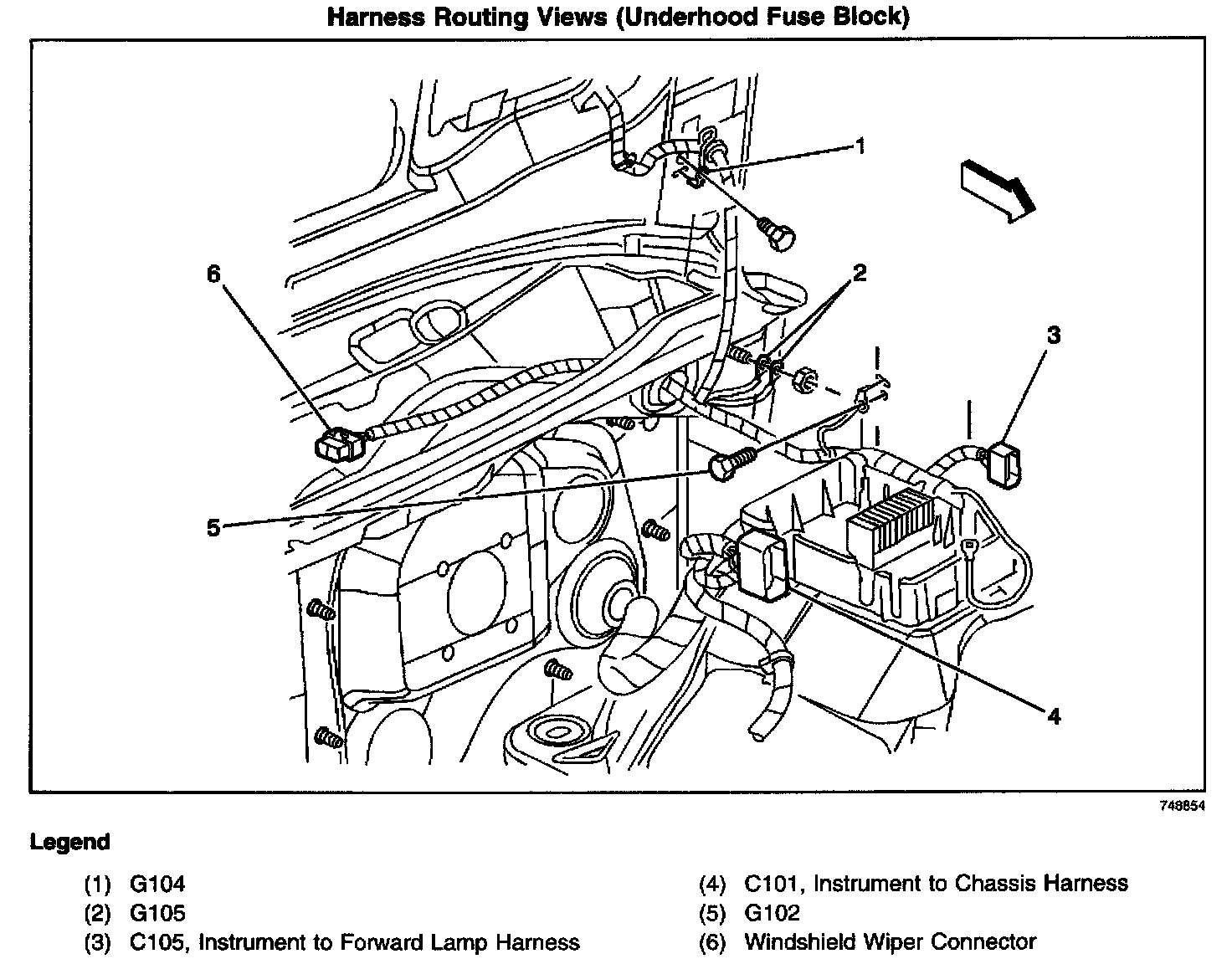 Harness Routing Views (Underhood Fuse Block)

1

6

2

3

5

4

748854

Legend

(1) G104
(2) G105
(3) C105, Instrument to Forward Lamp Harness

(4) C101, Instrument to Chassis Harness
(5) G102
(6) Windshield Wiper Connector