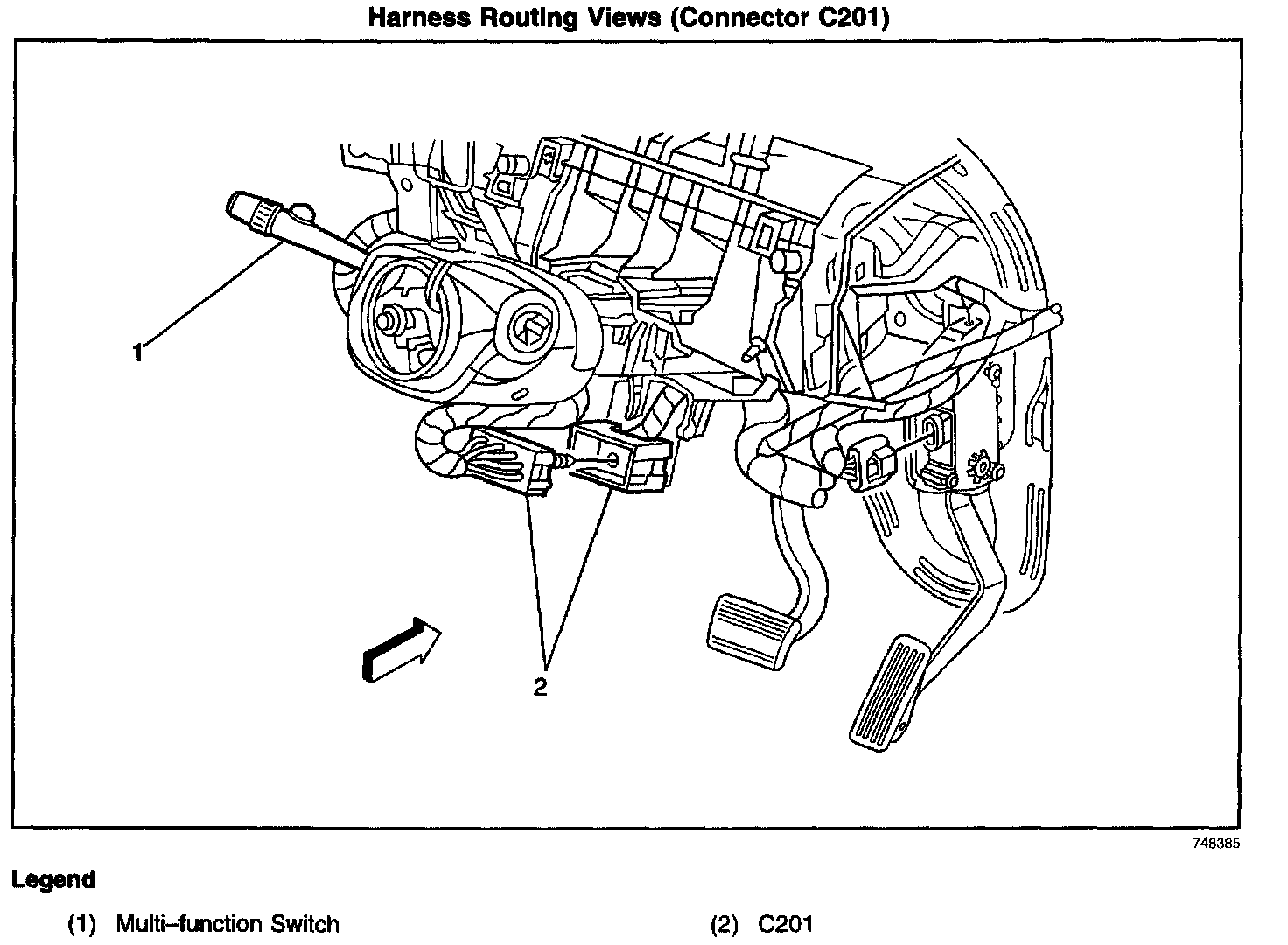 Harness Routing Views (Connector C201)

1

2

748385

Legend

(1) Multi–function Switch

(2) C201