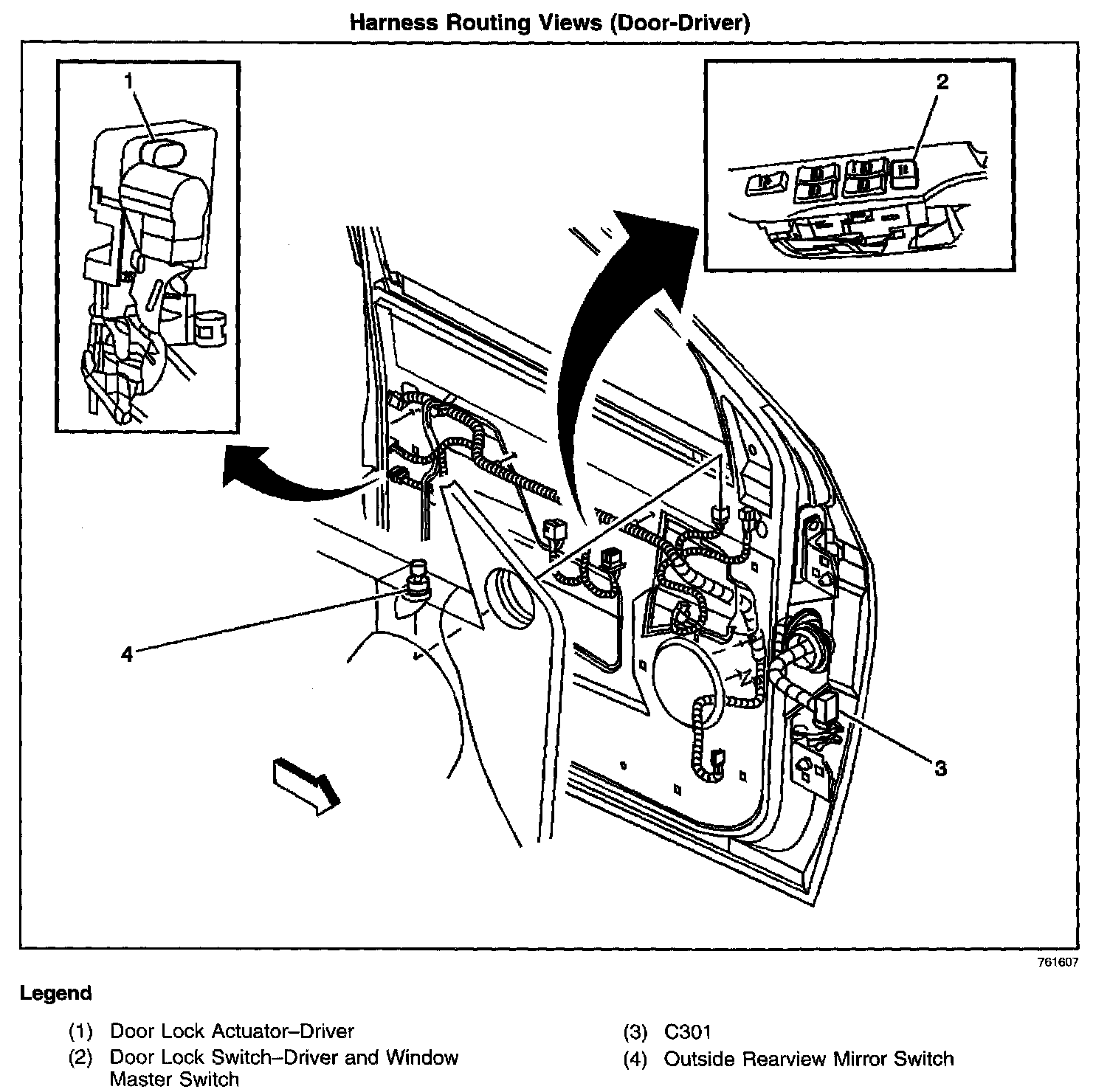 Harness Routing Views (Door-Driver)

1

2

4

3

761607

Legend

(1) Door Lock Actuator–Driver

(2) Door Lock Switch–Driver and Window Master Switch

(3) C301

(4) Outside Rearview Mirror Switch