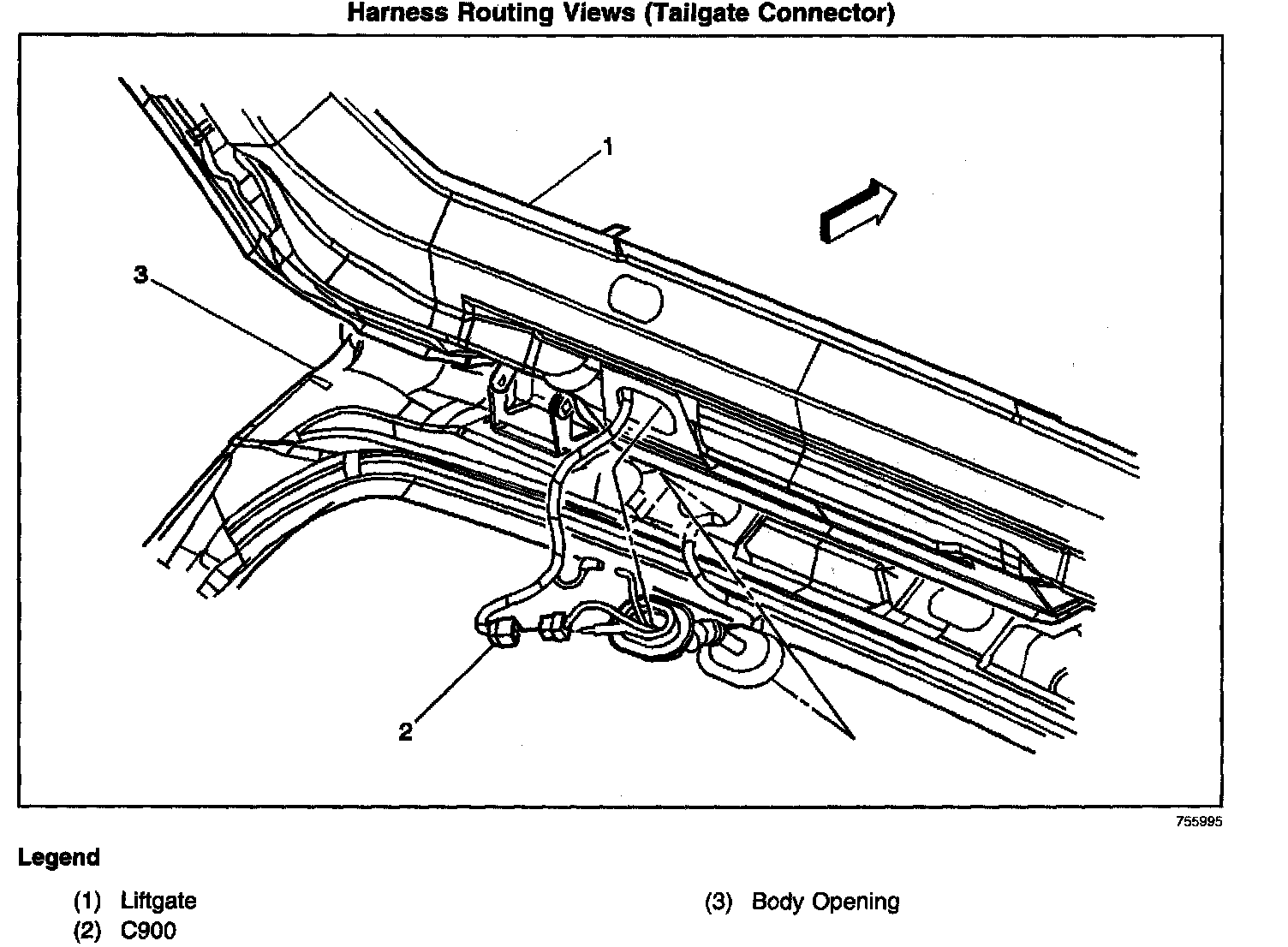 Harness Routing Views (Tailgate Connector)

1

3

2

755995

Legend

(1) Liftgate
(2) C900

(3) Body Opening